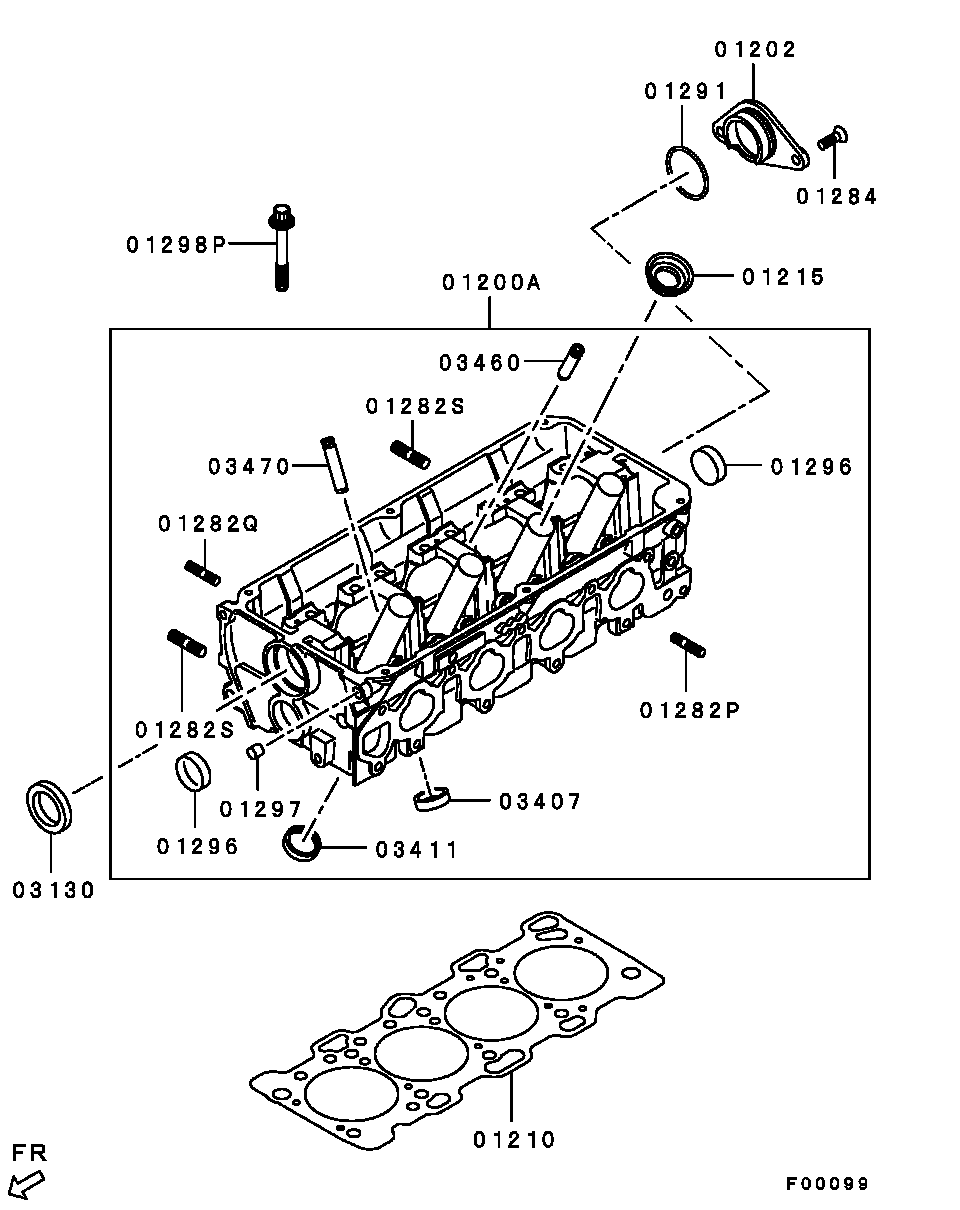 01202
01291
01284
01298P
01215
01200A
03460
01282S
03470
01296
01282Q
01282P
01282S
01297
03407
01296
03411
03130
01210
FR
F00099