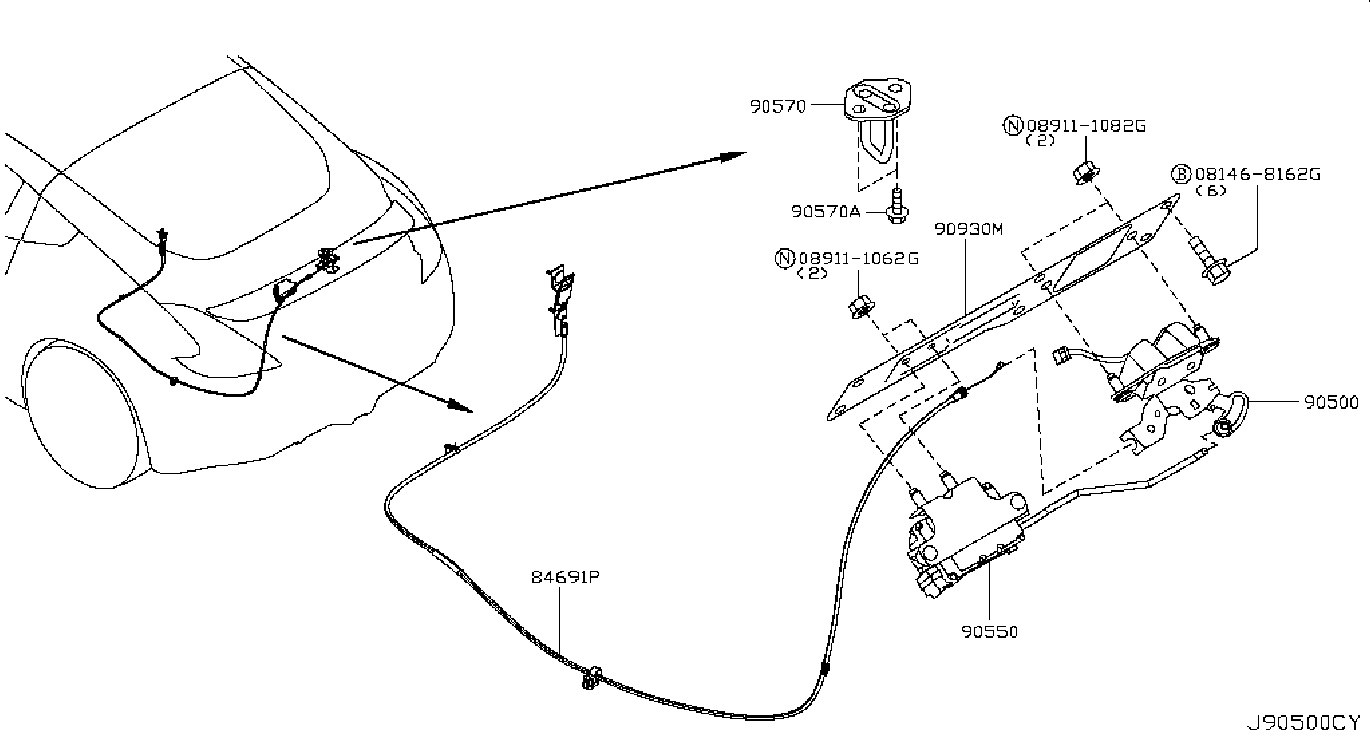 90570

Ⓝ08911-1082G
(2)

Ⓑ08146-8162G
(6)

90570A

90930M

Ⓝ08911-1062G
(2)

90500

84691P

90550

J90500CY