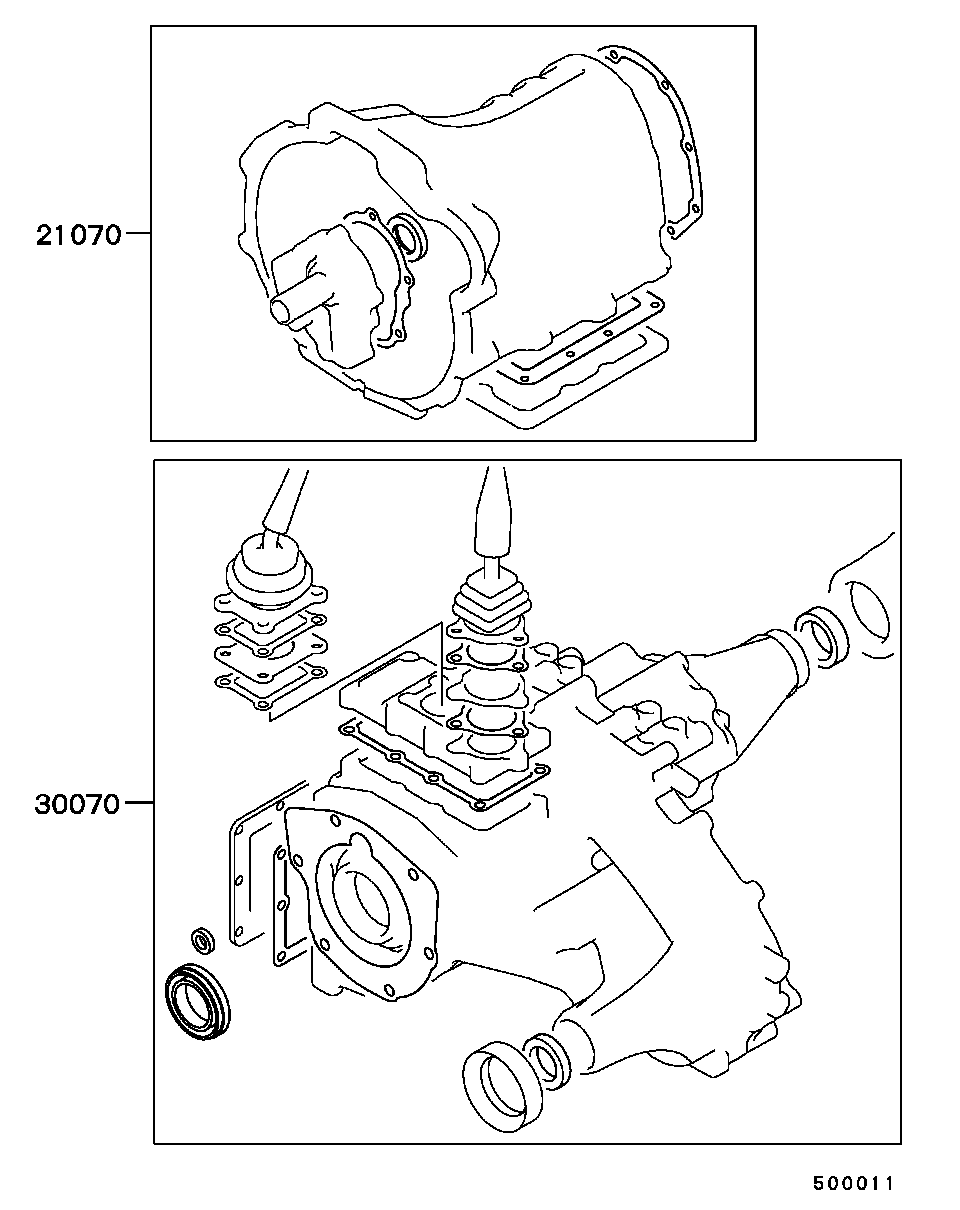 21070

30070

500011