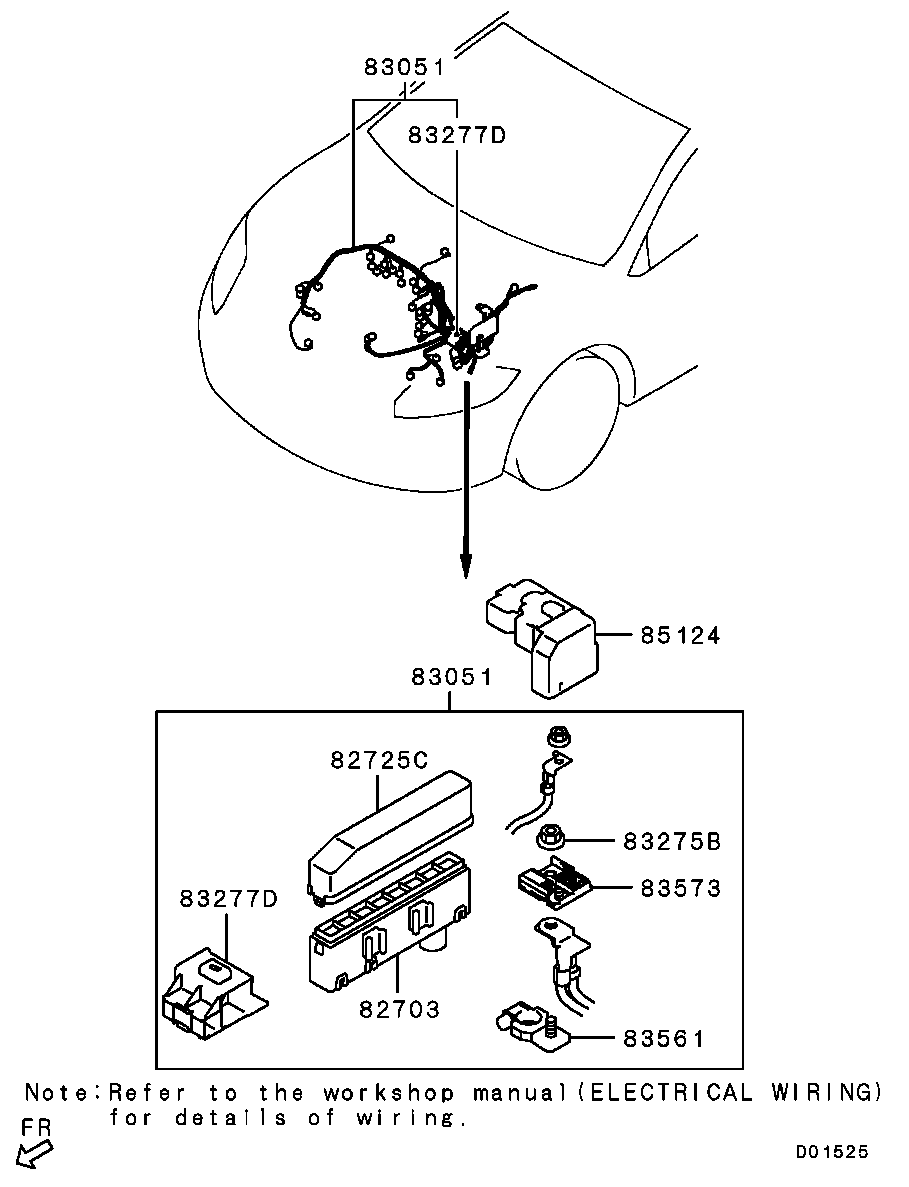 83051
83277D
85124
83051
82725C
83275B
83573
83277D
82703
83561
Note:Refer to the workshop manual(ELECTRICAL WIRING) for details of wiring.
FR
D01525