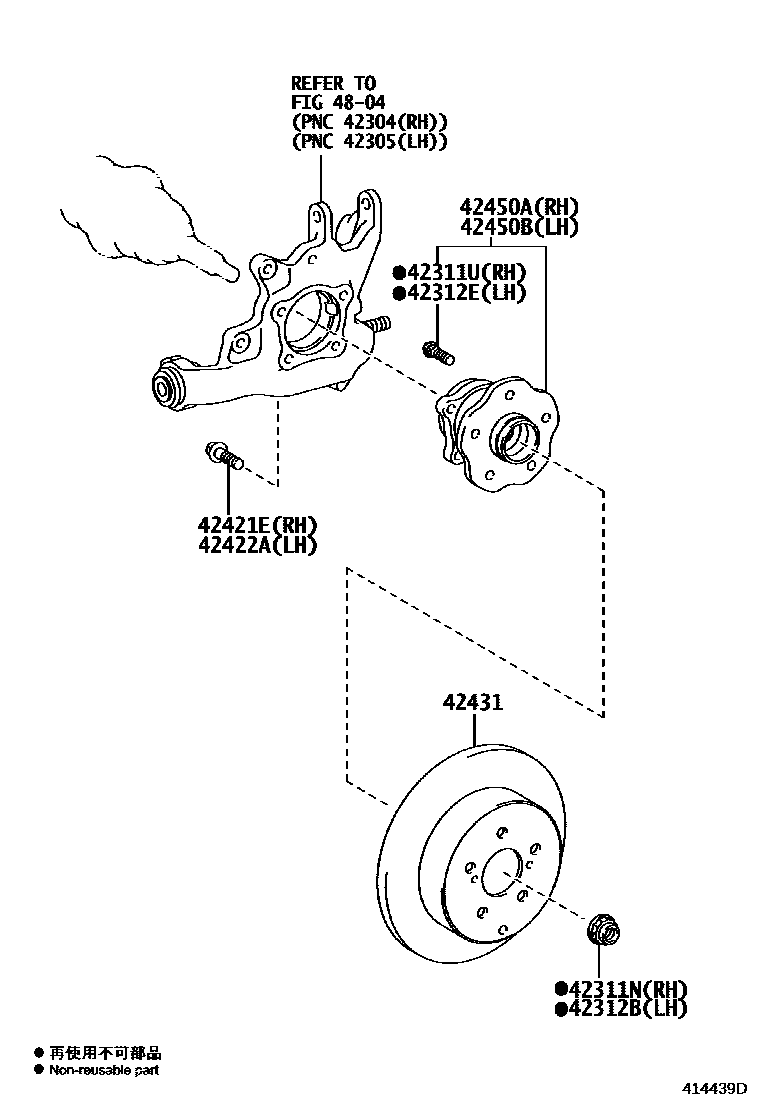 REFER TO
FIG 48-04
(PNC 42304(RH))
(PNC 42305(LH))

42450A(RH)
42450B(LH)

●42311U(RH)
●42312E(LH)

42421E(RH)
42422A(LH)

42431

●42311N(RH)
●42312B(LH)

● 再使用不可部品
● Non-reusable part

414439D