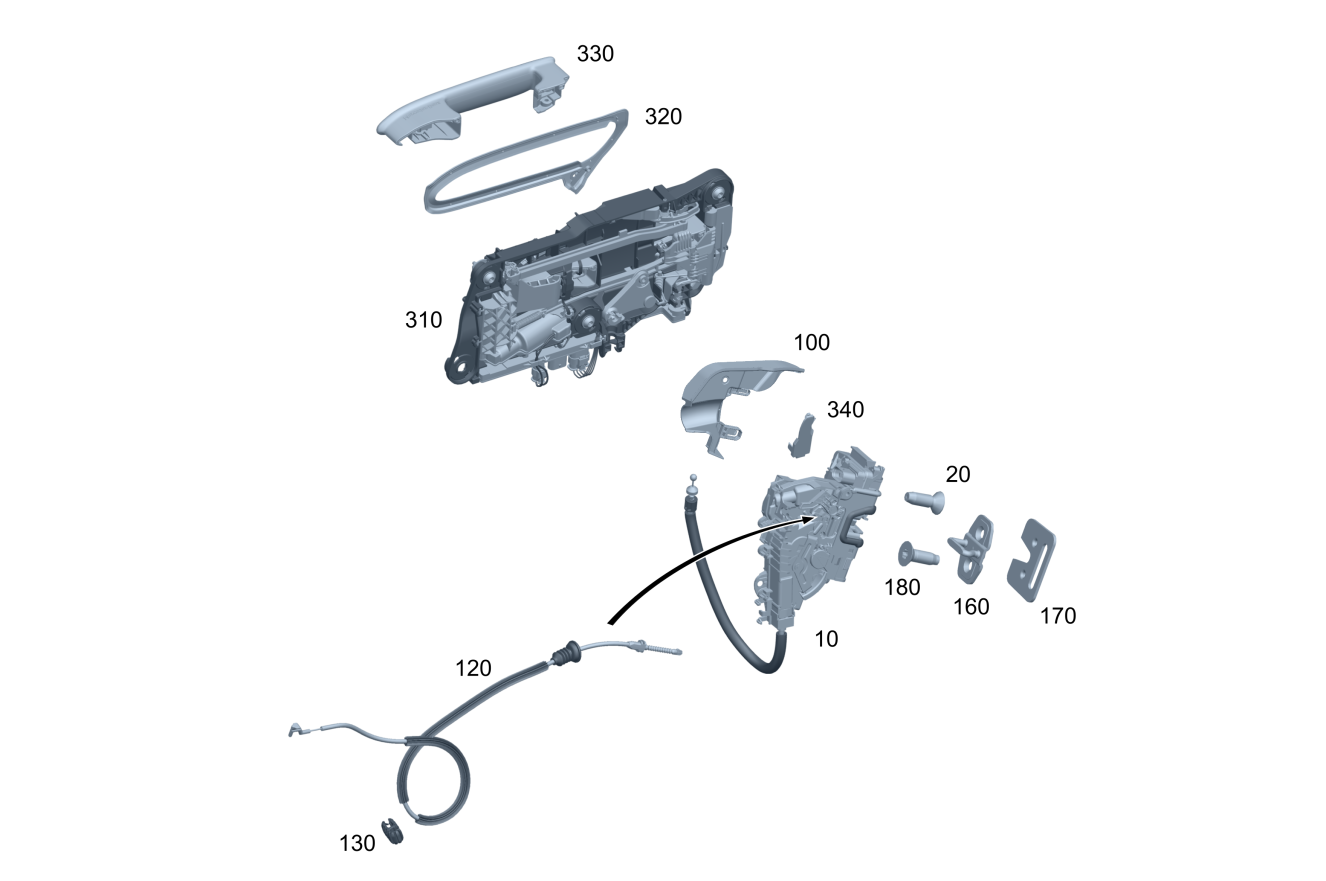 330
320
310
100
340
20
180
160
170
10
120
130