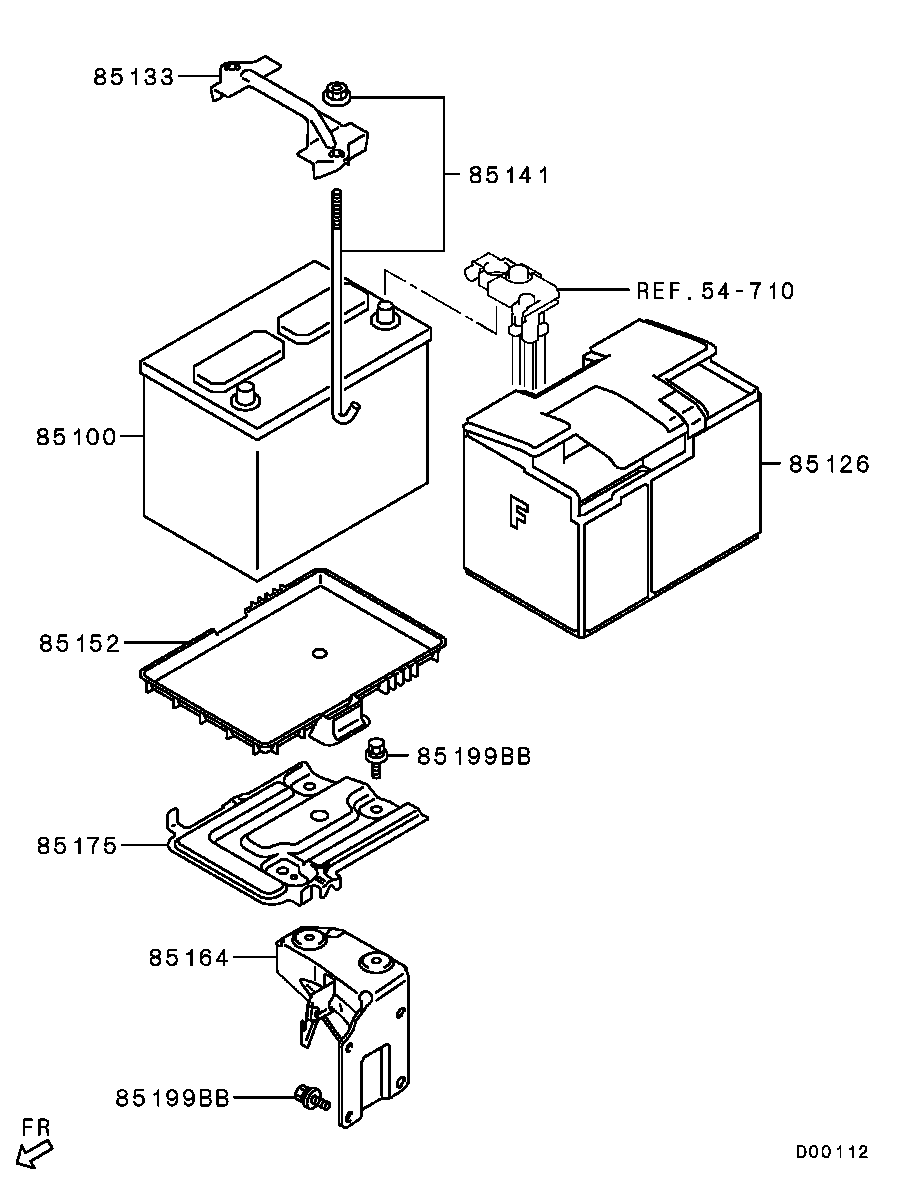 85133
85141
REF.54-710
85100
85126
F
85152
85199BB
85175
85164
85199BB
FR
D00112