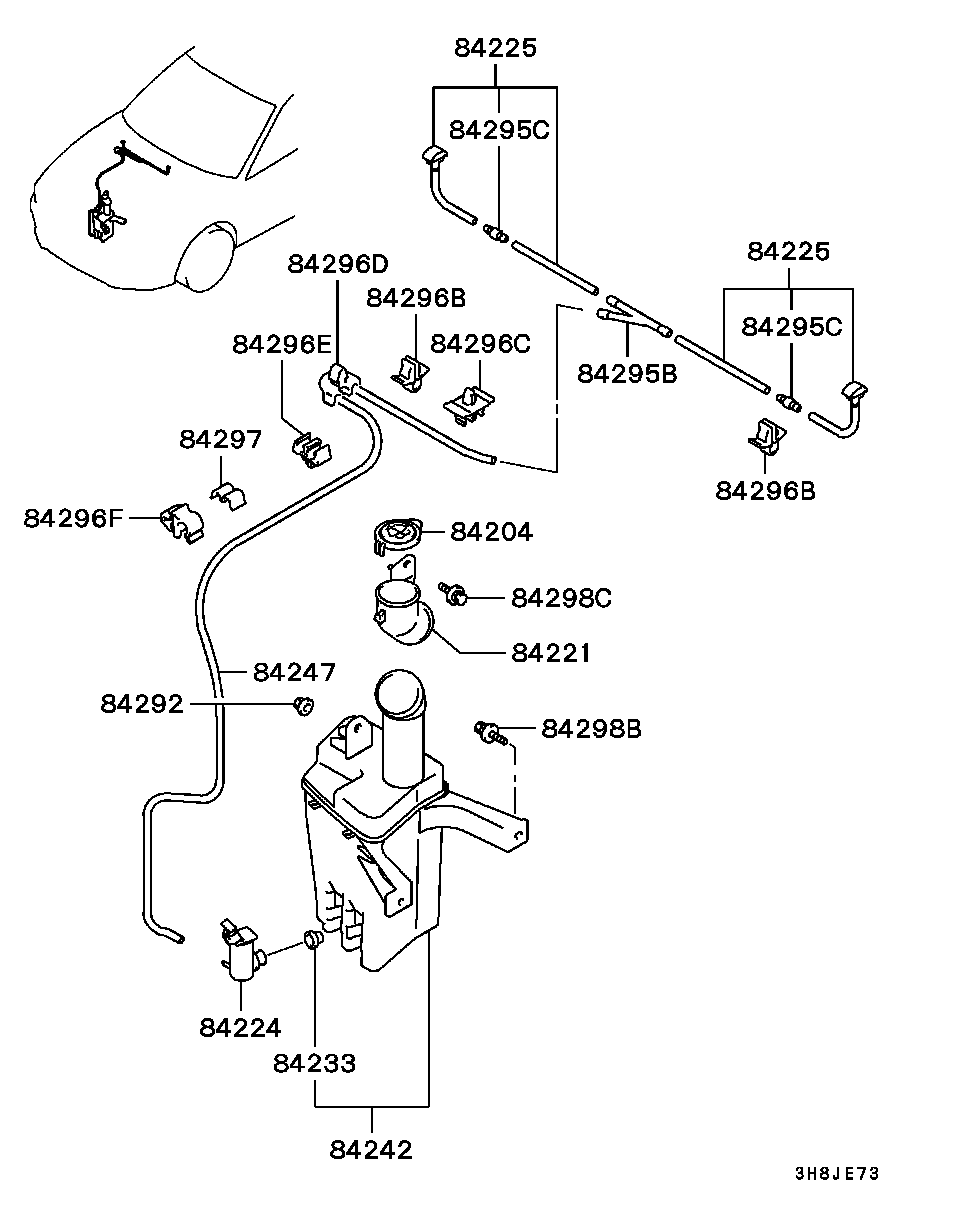 84225
84295C
84225
84295C
84296D
84296B
84296E
84296C
84295B
84297
84296B
84296F
84204
84298C
84221
84247
84292
84298B
84224
84233
84242
3H8JE73