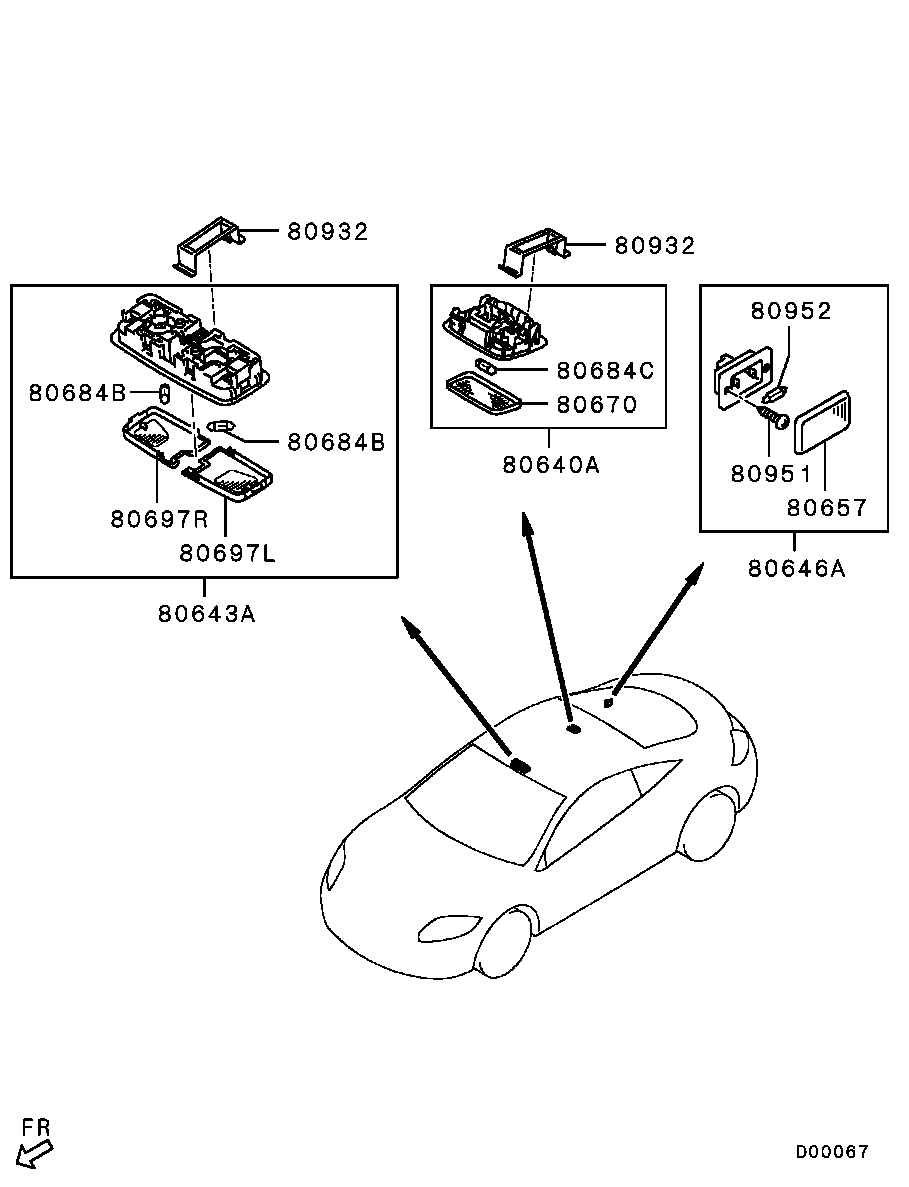 80932
80684B
80684B
80697R
80697L
80643A
80932
80684C
80670
80640A
80952
80951
80657
80646A
FR
D00067