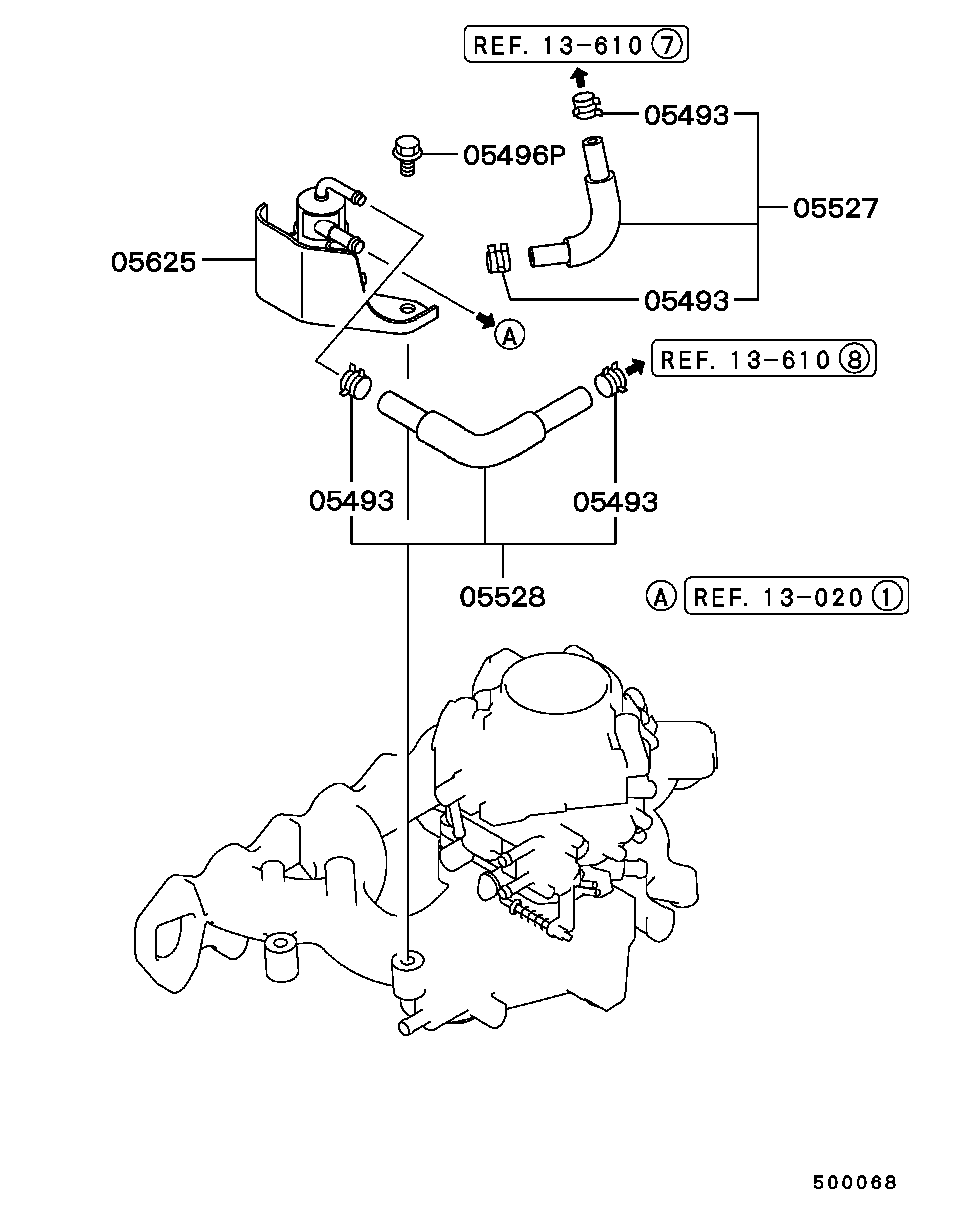 REF. 13-610 ⑦

05493

05496P

05527

05625

05493

A

REF. 13-610 ⑧

05493

05493

05528

A REF. 13-020 ①

500068