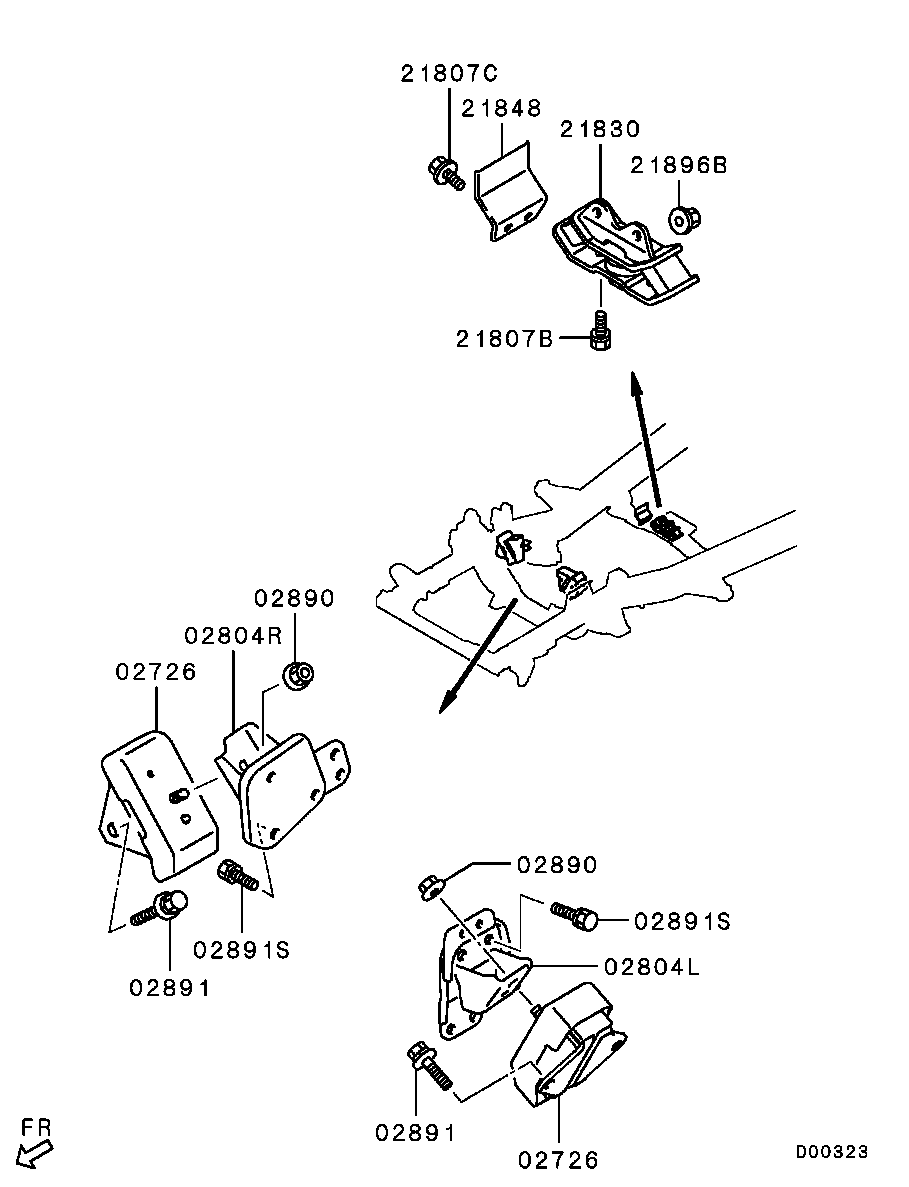 21807C
21848
21830
21896B
21807B
02890
02804R
02726
02891S
02891
02890
02891S
02804L
02891
02726
FR
D00323