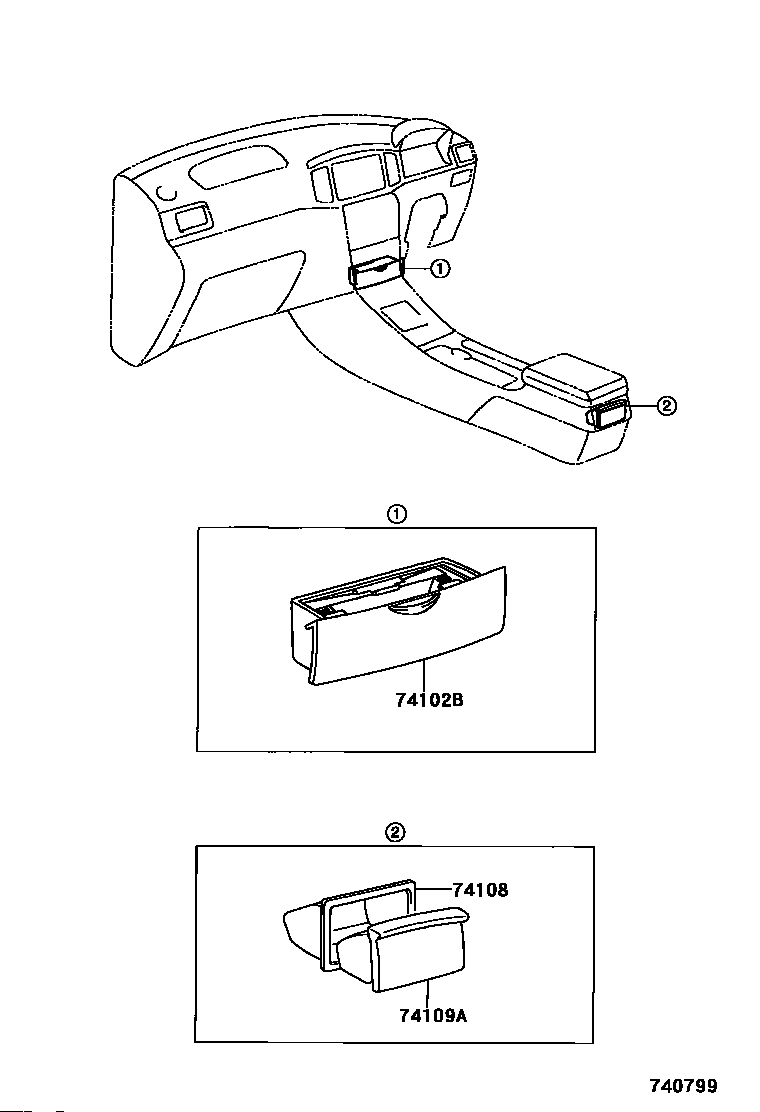 ①

②

①

74102B

②

74108

74109A

740799