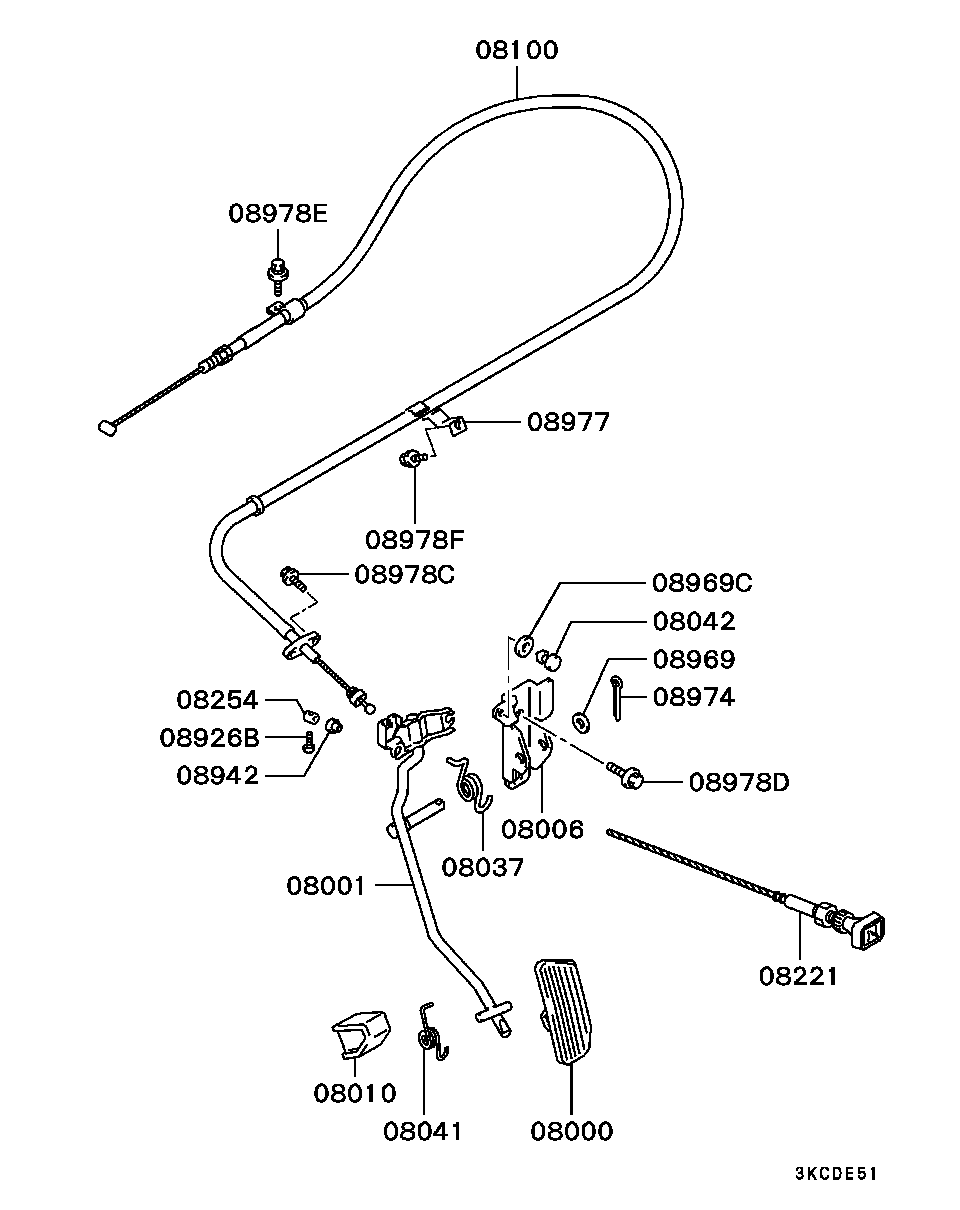 08100
08978E
08977
08978F
08978C
08969C
08042
08969
08974
08254
08926B
08942
08978D
08006
08037
08001
08221
08010
08041
08000
3KCDE51