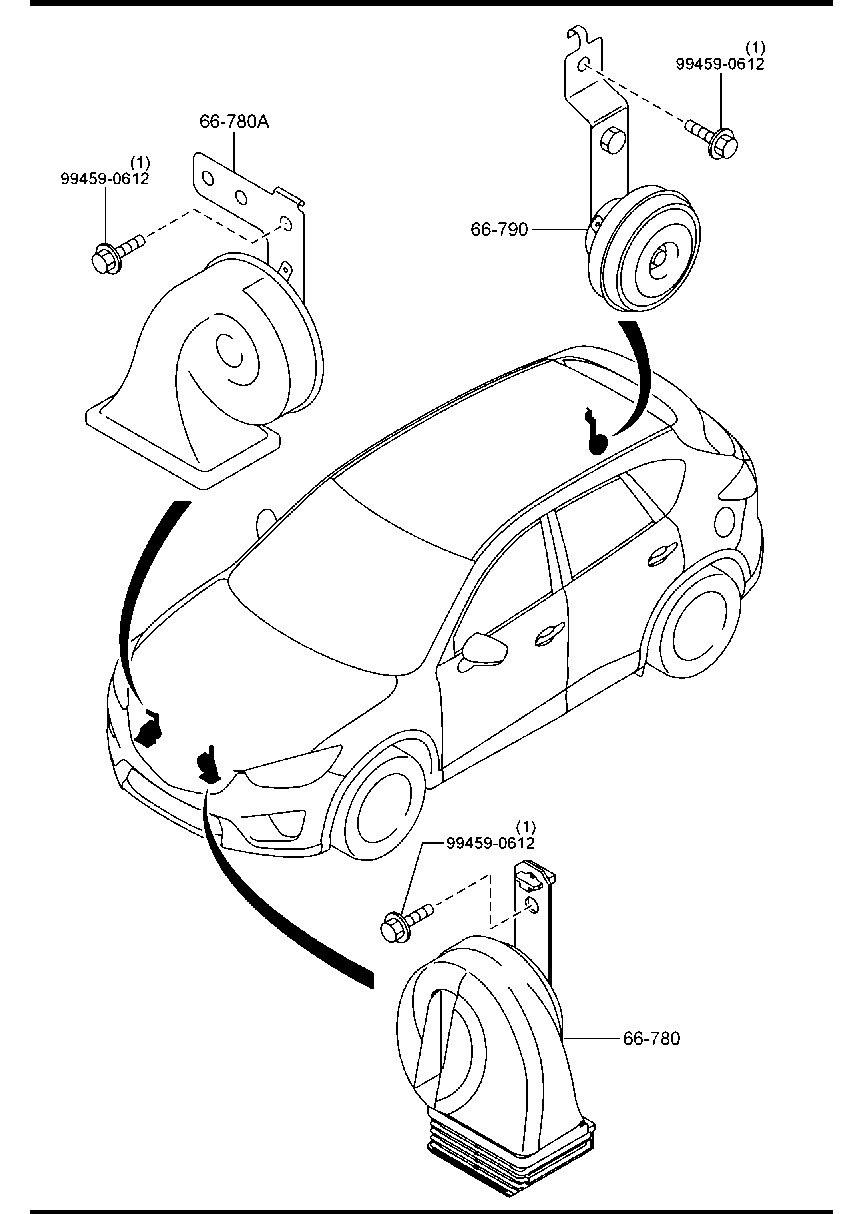 (1)
99459-0612

66-780A

(1)
99459-0612

66-790

(1)
99459-0612

66-780