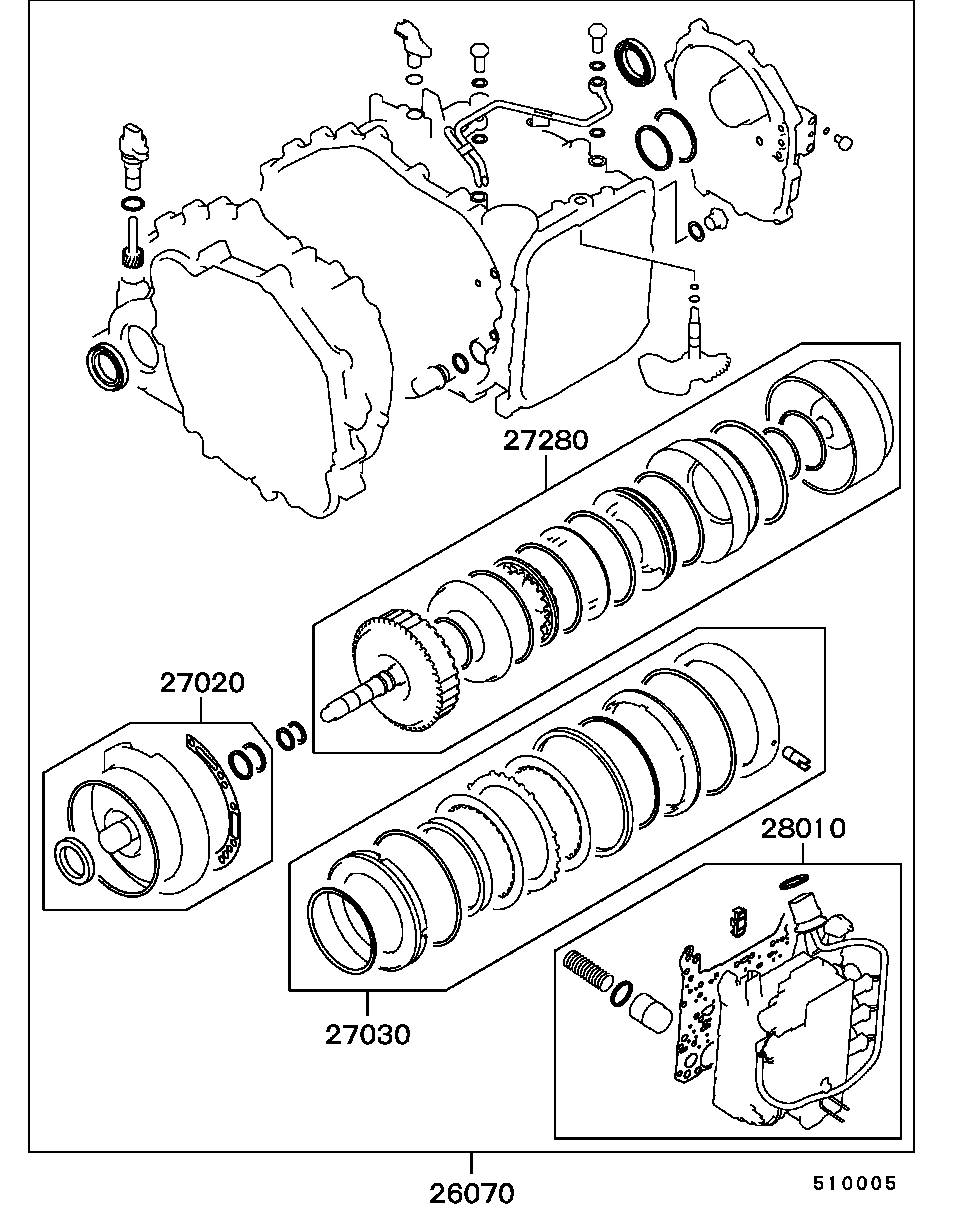 27280

27020

28010

27030

26070

510005