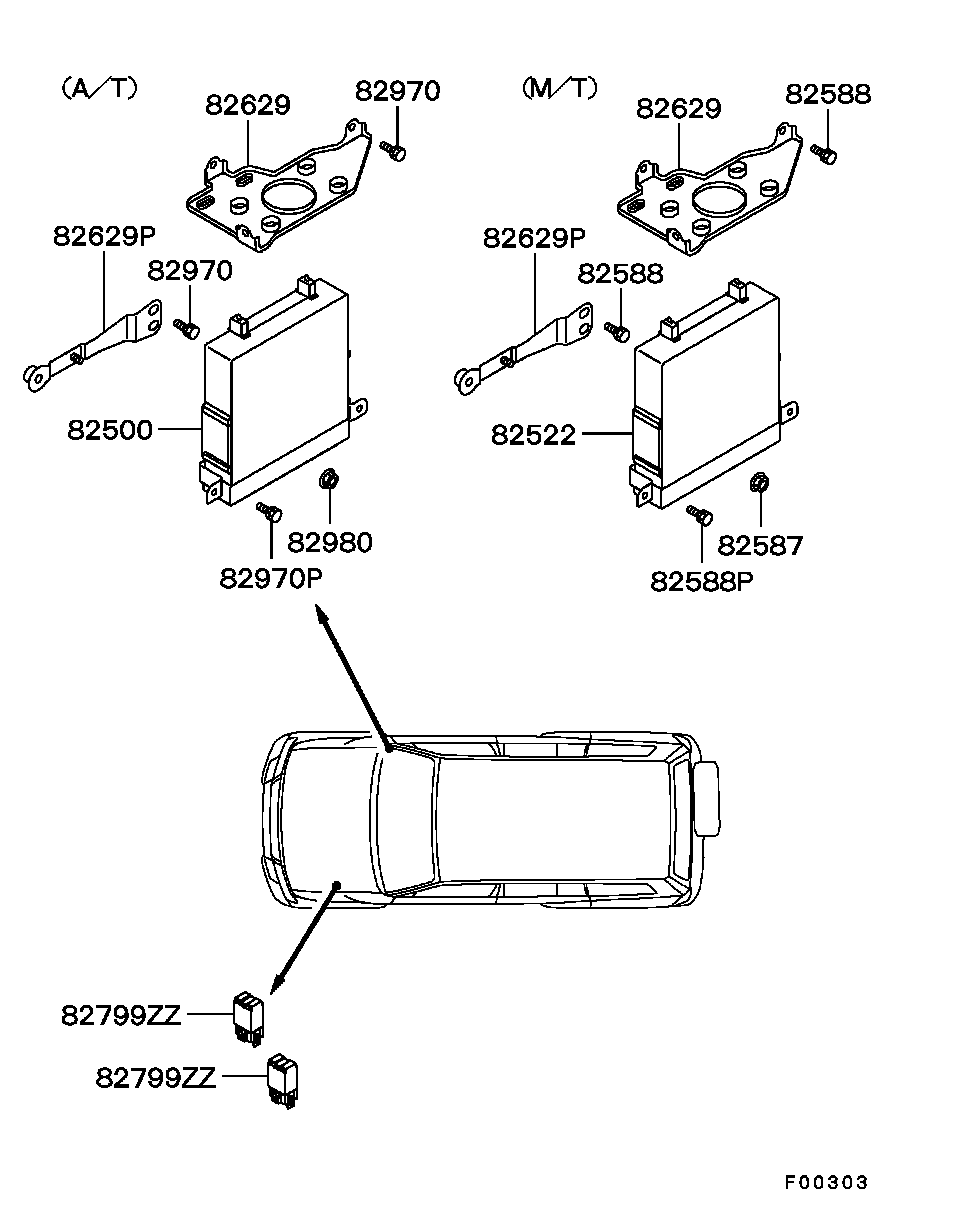 (A/T)
82629
82970
82629P
82970
82500
82980
82970P

(M/T)
82629
82588
82629P
82588
82522
82587
82588P

82799ZZ
82799ZZ

F00303