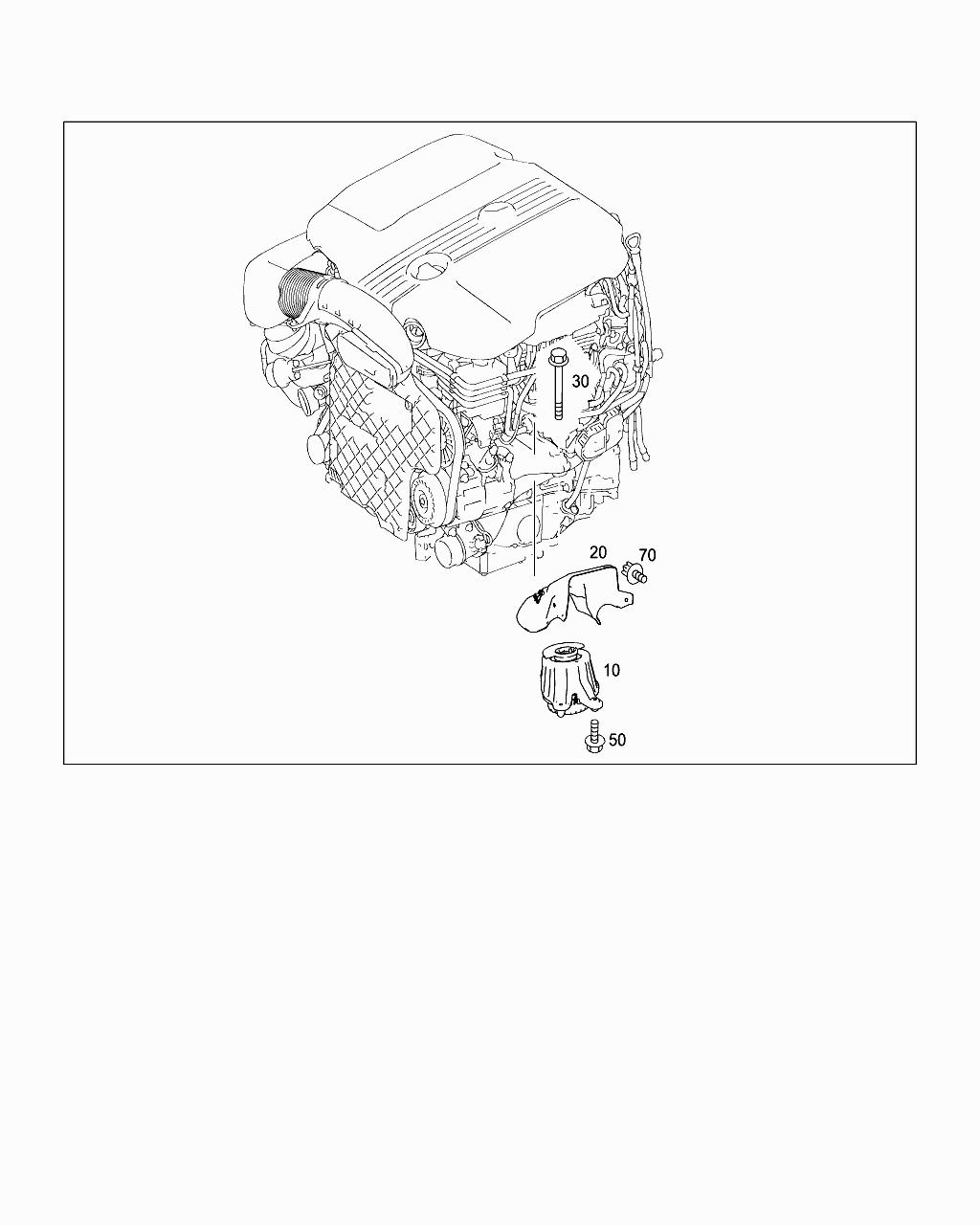 30

20

70

10

50