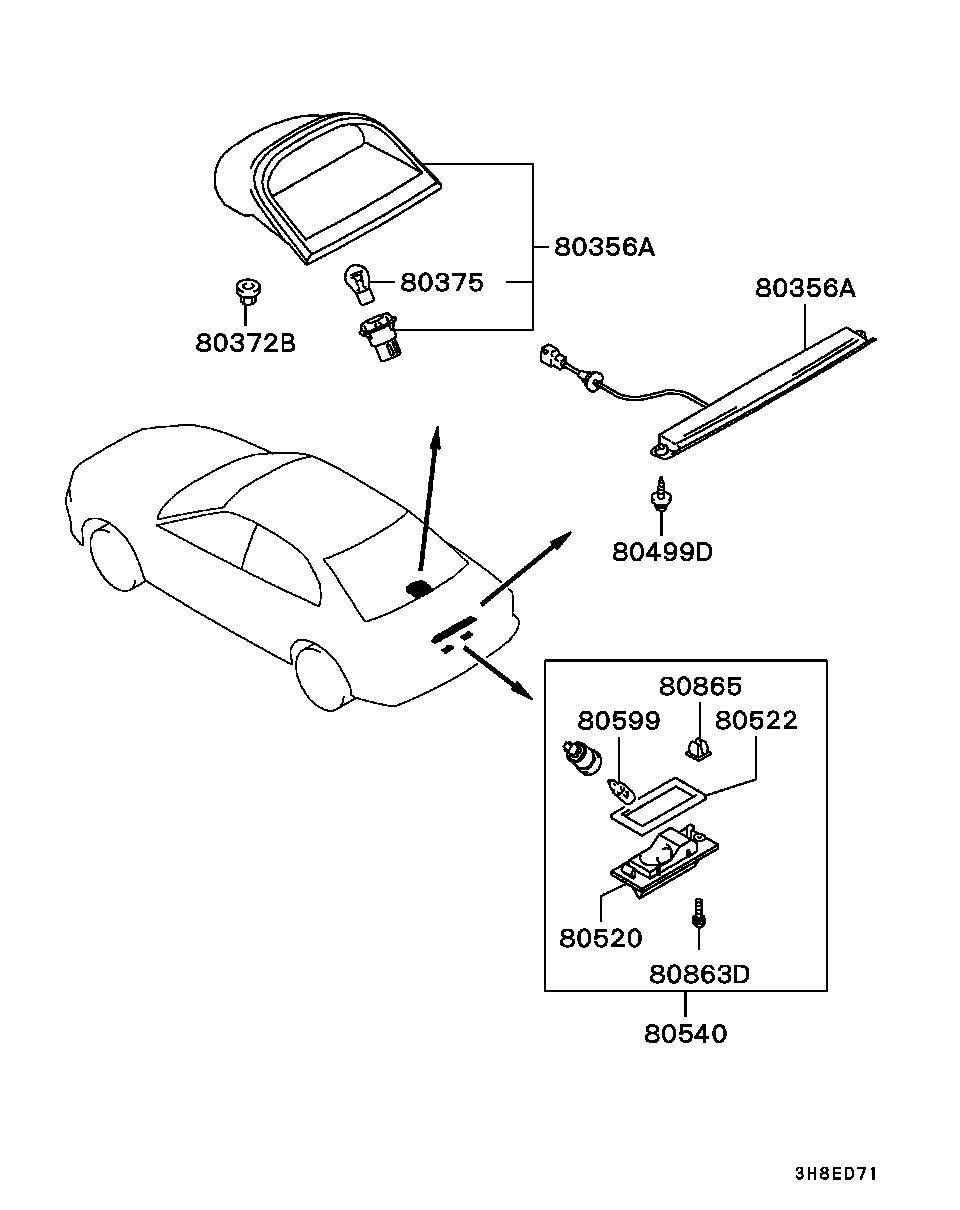 80356A
80375
80372B
80356A
80499D
80865
80599
80522
80520
80863D
80540
3H8ED71