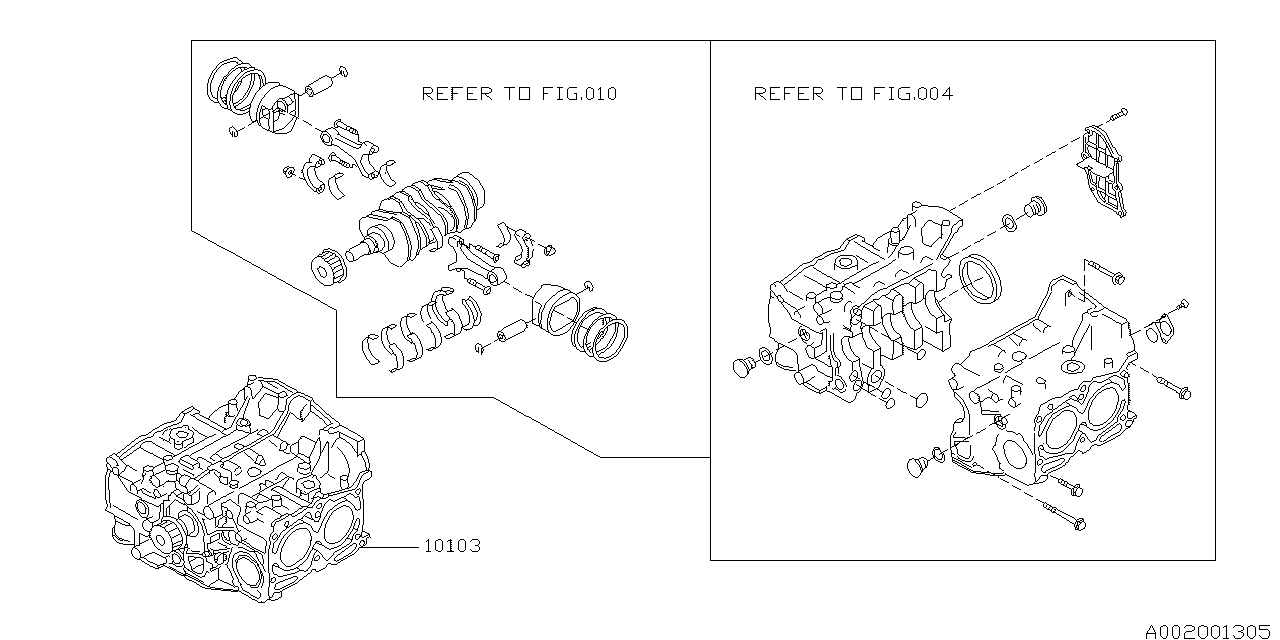 REFER TO FIG.010

REFER TO FIG.004

10103

A002001305