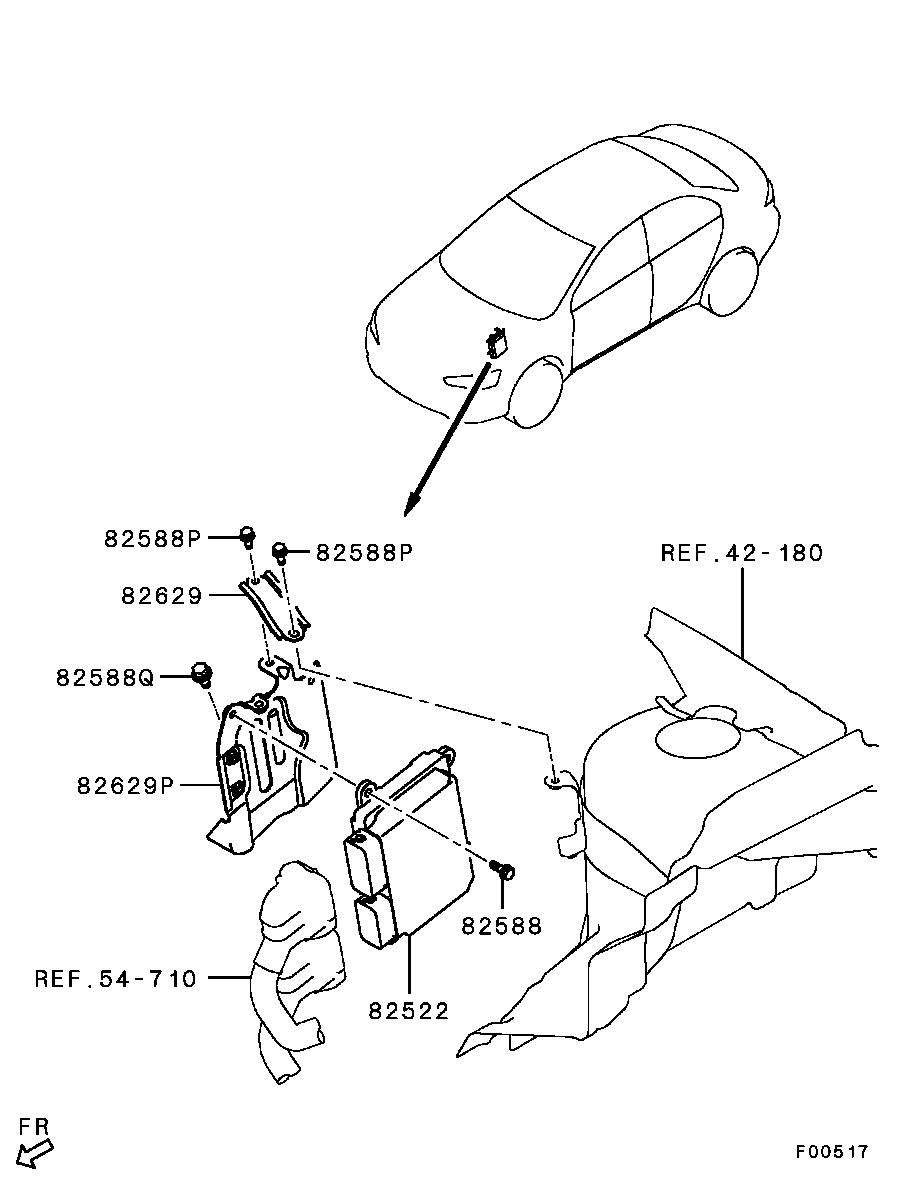 82588P
82588P
REF.42-180
82629
82588Q
82629P
82588
REF.54-710
82522
FR
F00517