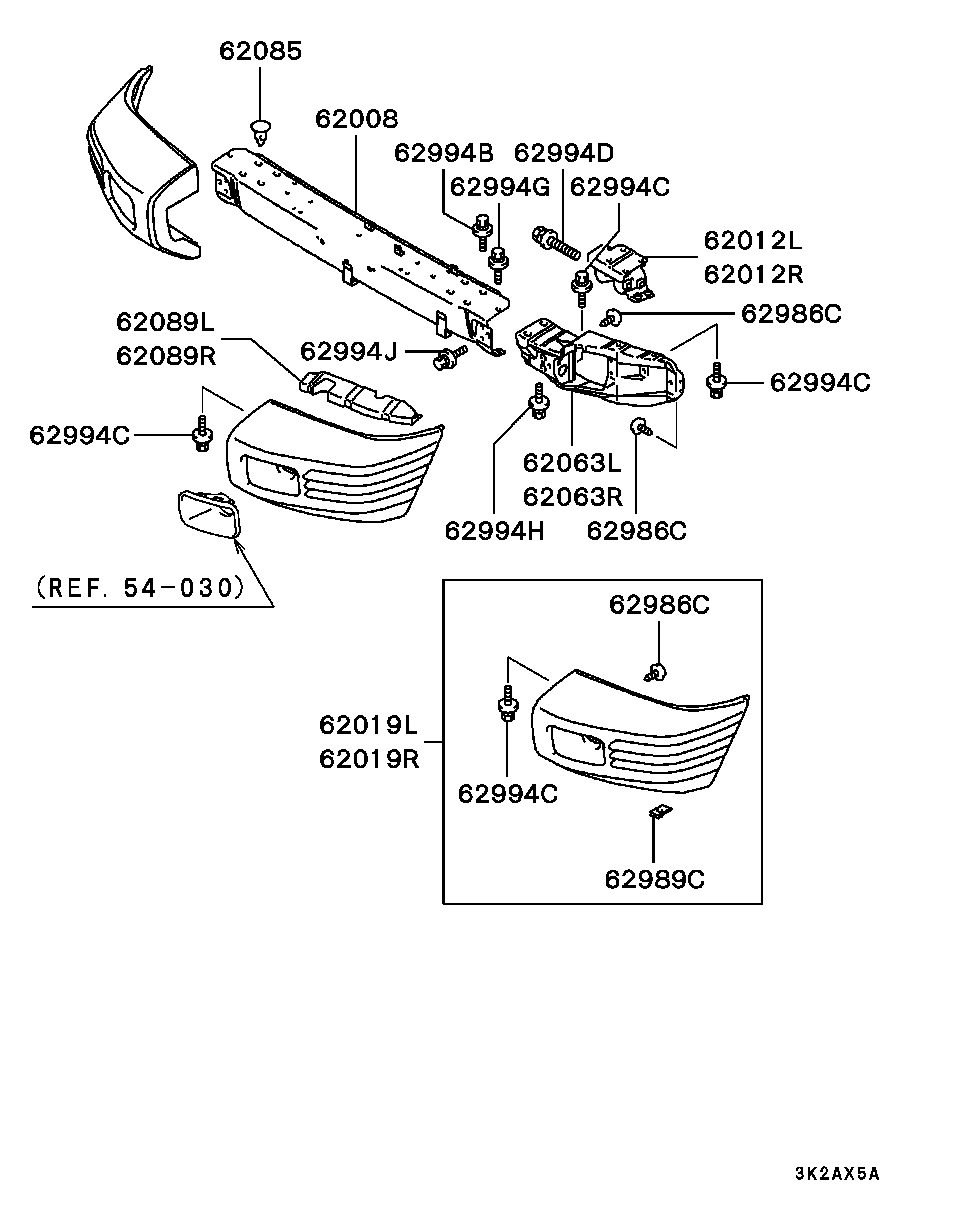 62085
62008
62994B
62994D
62994G
62994C
62012L
62012R
62986C
62089L
62089R
62994J
62994C
62994C
62063L
62063R
62994H
62986C
(REF. 54-030)
62986C
62019L
62019R
62994C
62989C
3K2AX5A