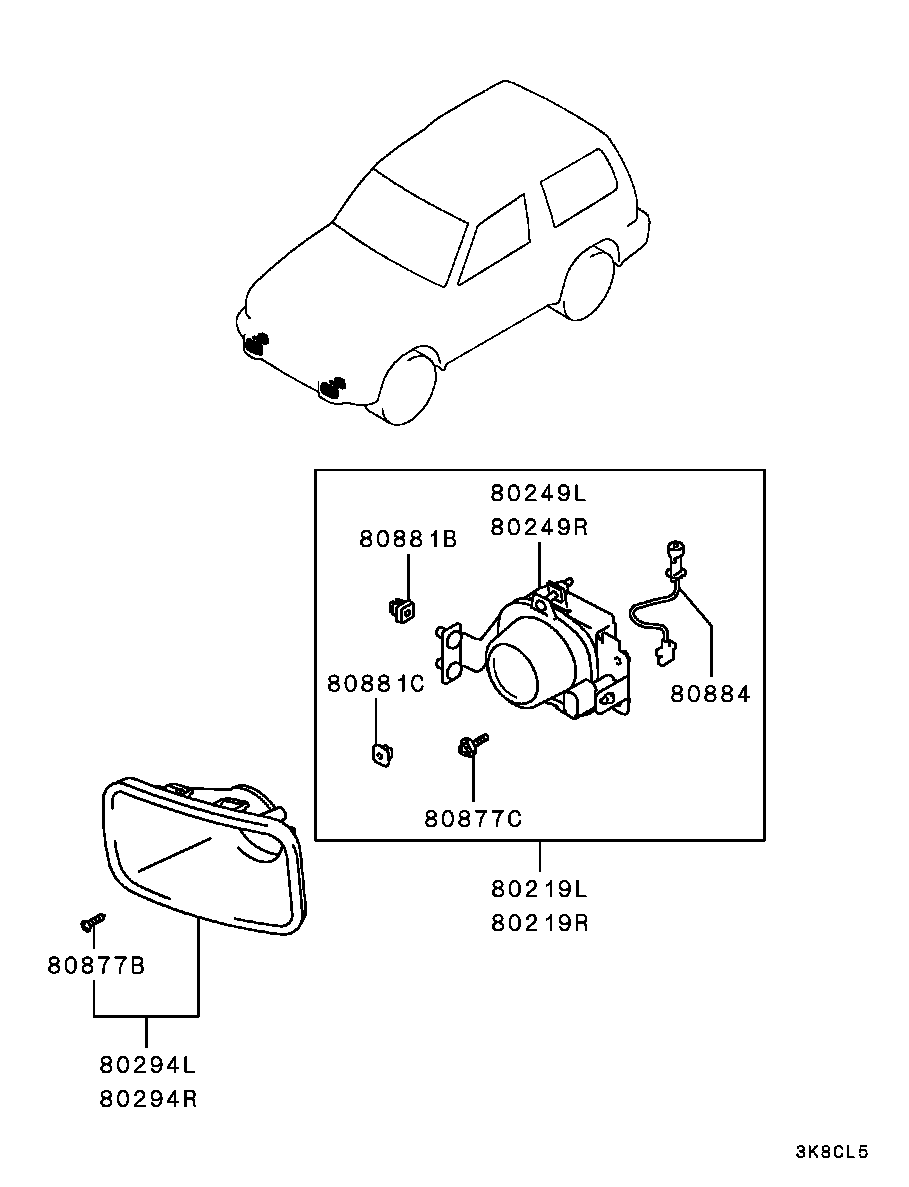 80249L
80249R

80881B

80881C

80884

80877C

80219L
80219R

80877B

80294L
80294R

3K8CL5