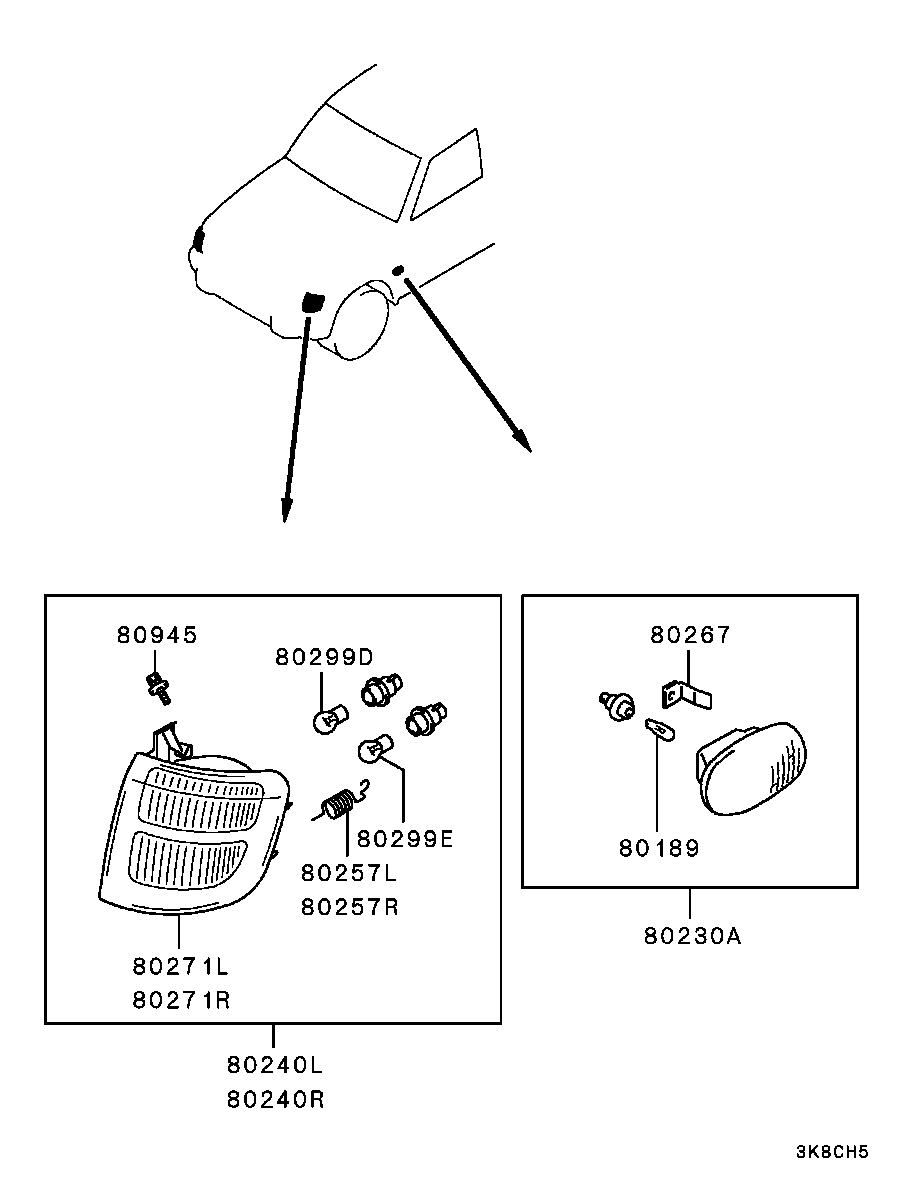 80945

80299D

80299E

80257L
80257R

80271L
80271R

80240L
80240R

80267

80189

80230A

3K8CH5