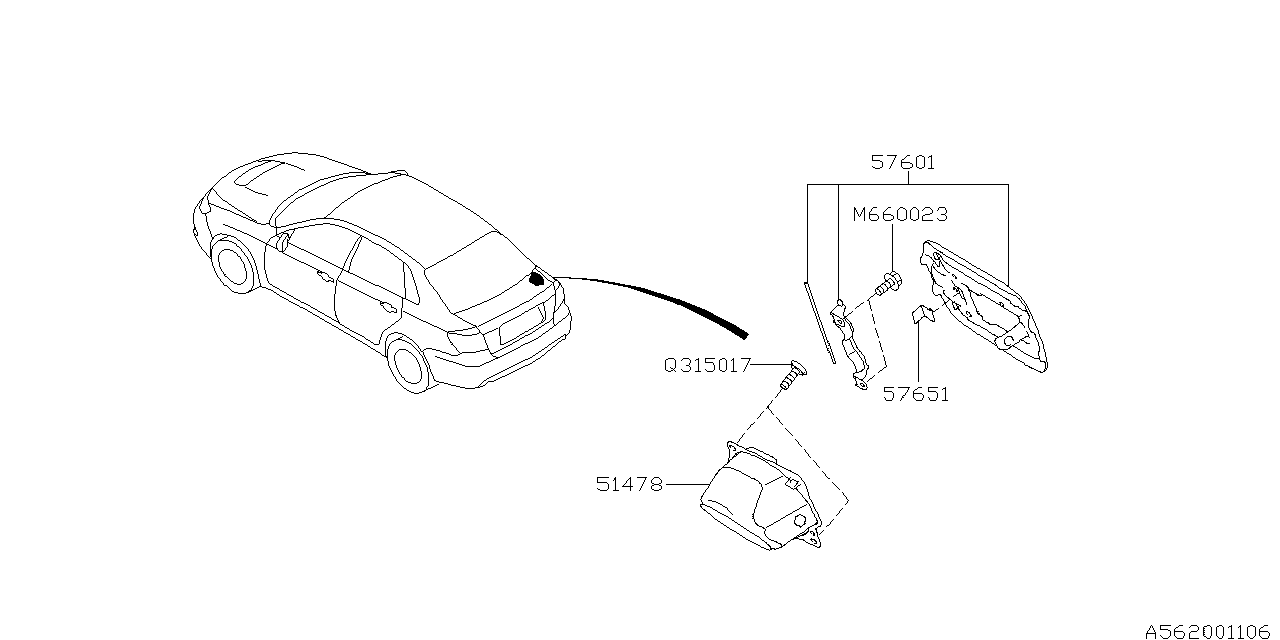 57601
M660023
Q315017
57651
51478
A562001106