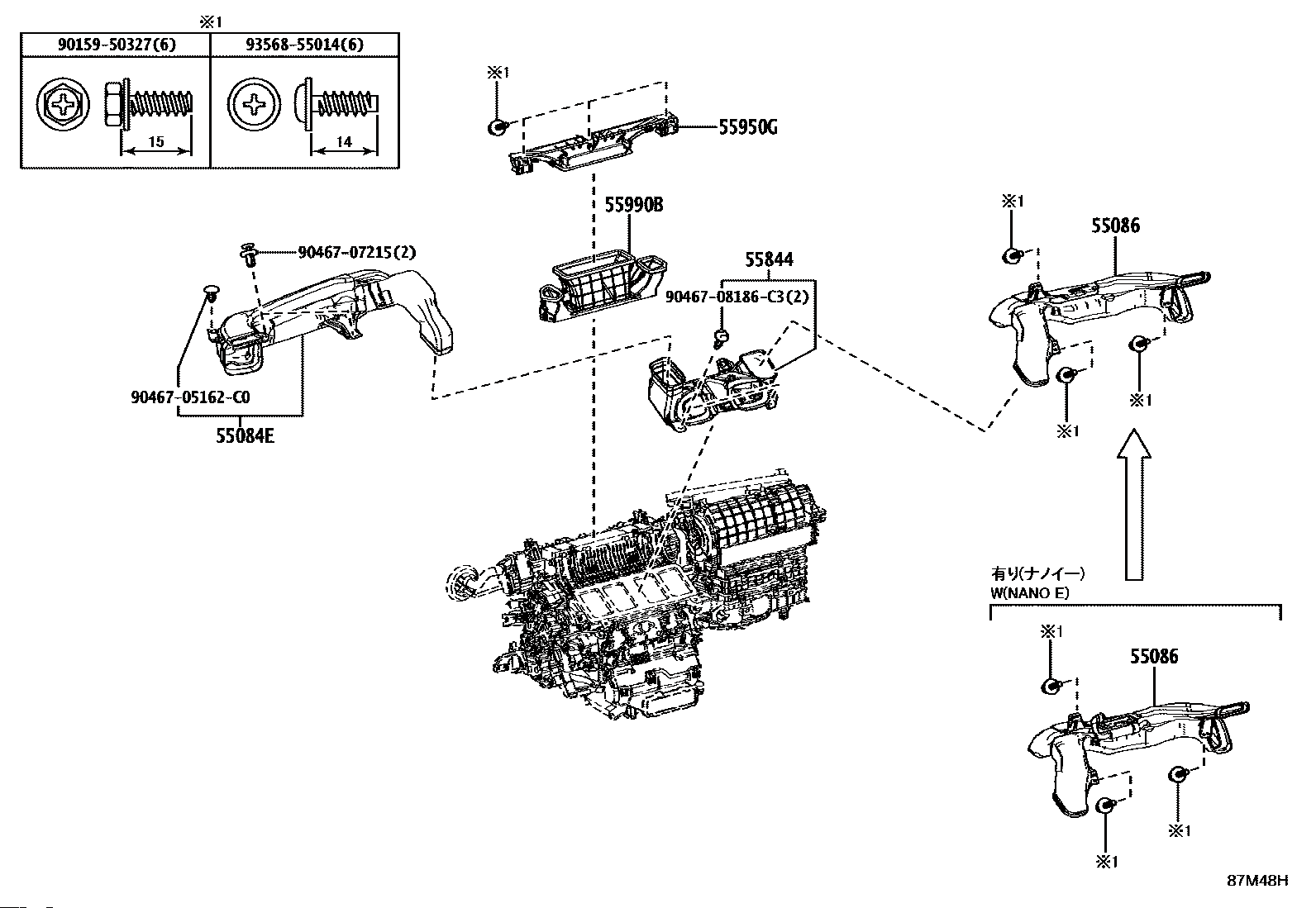 ※1

| 90159-50327(6) | 93568-55014(6) |
|---|---|
| 15 | 14 |

※1
55950G
55990B
90467-07215(2)
55844
90467-08186-C3(2)
90467-05162-C0
55084E
※1
55086
※1
※1
有り(ナノイー)
W(NANO E)
※1
55086
※1
※1
87M48H