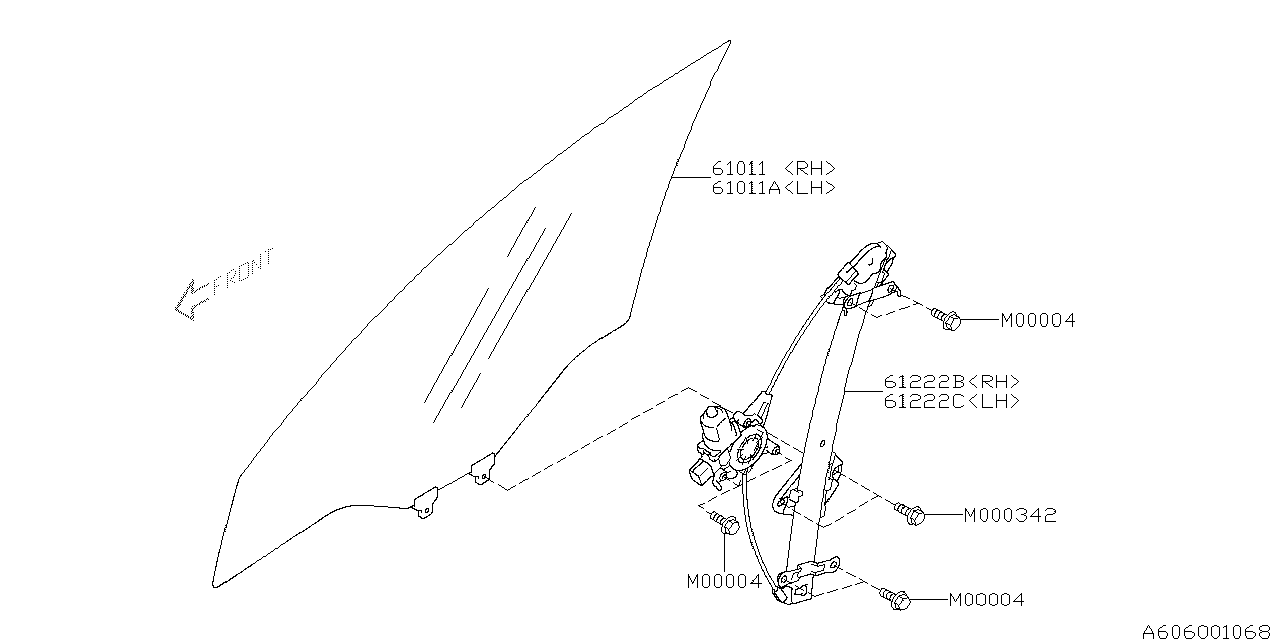 FRONT

61011 <RH>
61011A<LH>

M00004

61222B<RH>
61222C<LH>

M000342

M00004

M00004

A606001068