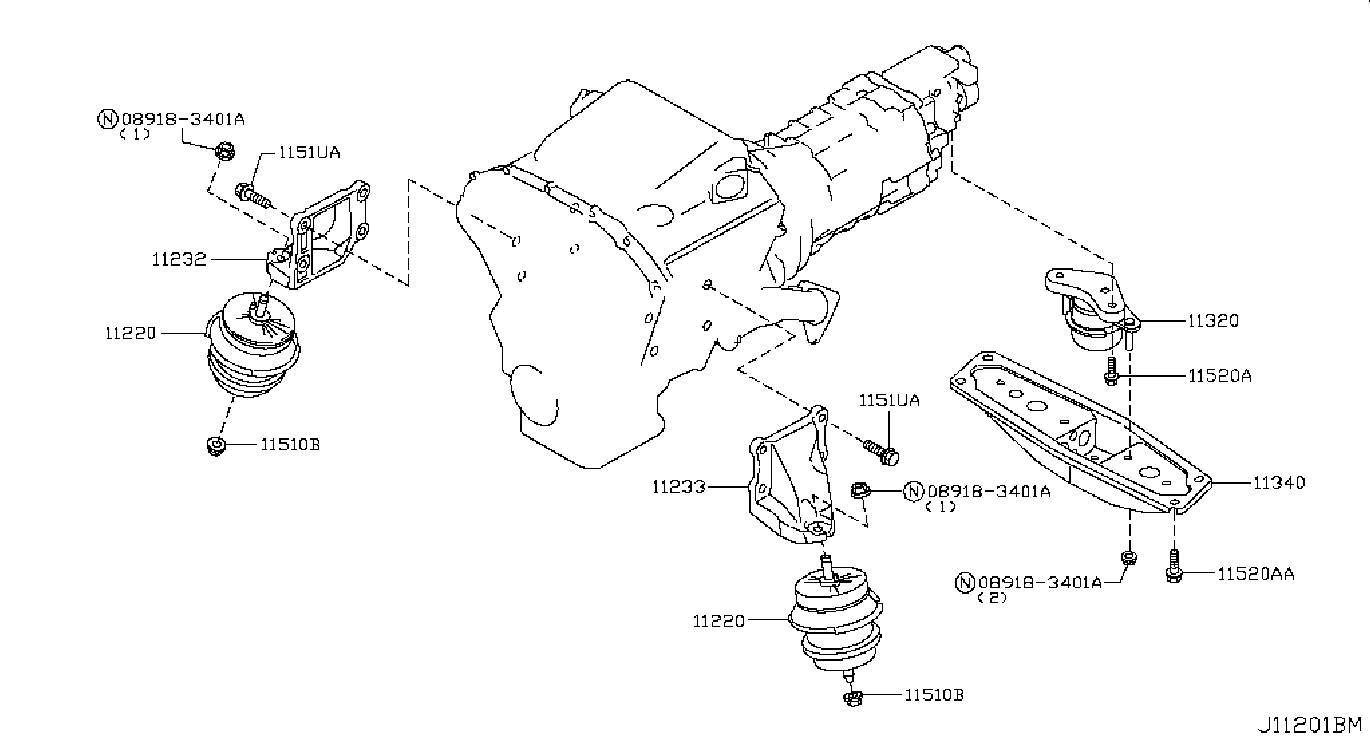 Ⓝ08918-3401A
(1)
1151UA
11232
11220
11510B
1151UA
11233
Ⓝ08918-3401A
(1)
11220
11510B
11320
11520A
11340
Ⓝ08918-3401A
(2)
11520AA
J11201BM