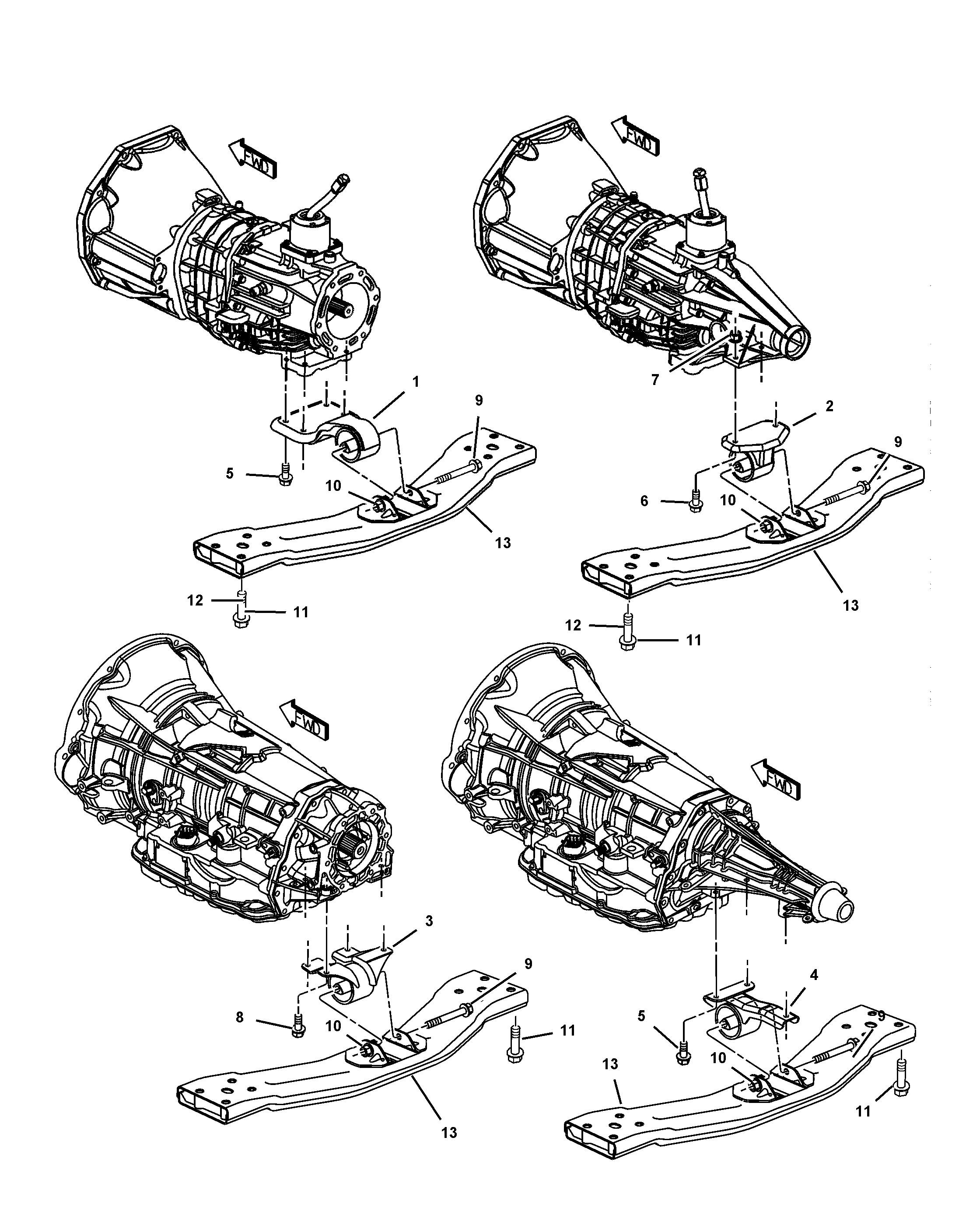 FWD
1
9
5
10
13
12
11

FWD
7
2
9
6
10
13
12
11

FWD
3
9
8
10
11
13

FWD
4
5
9
10
13
11