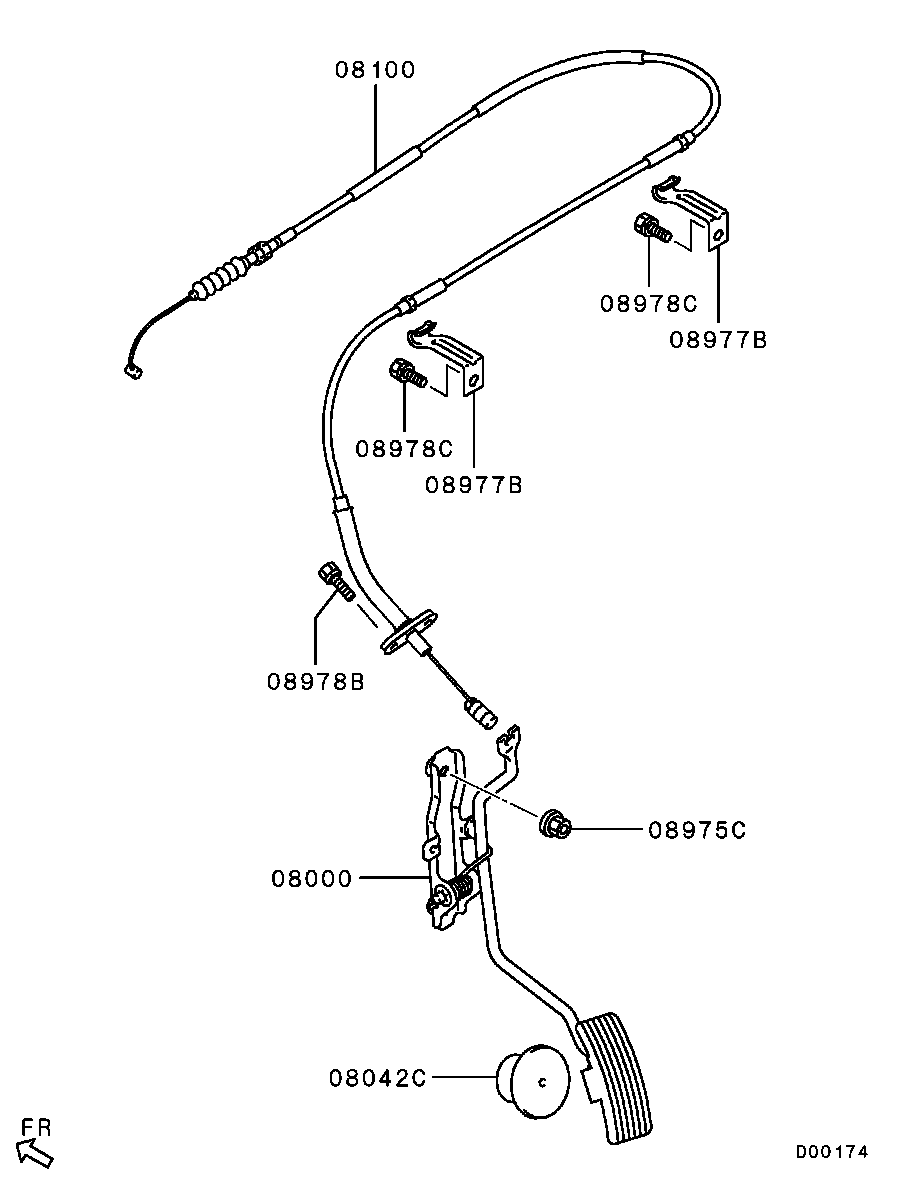 08100

08978C
08977B

08978C
08977B

08978B

08975C

08000

08042C

FR

D00174