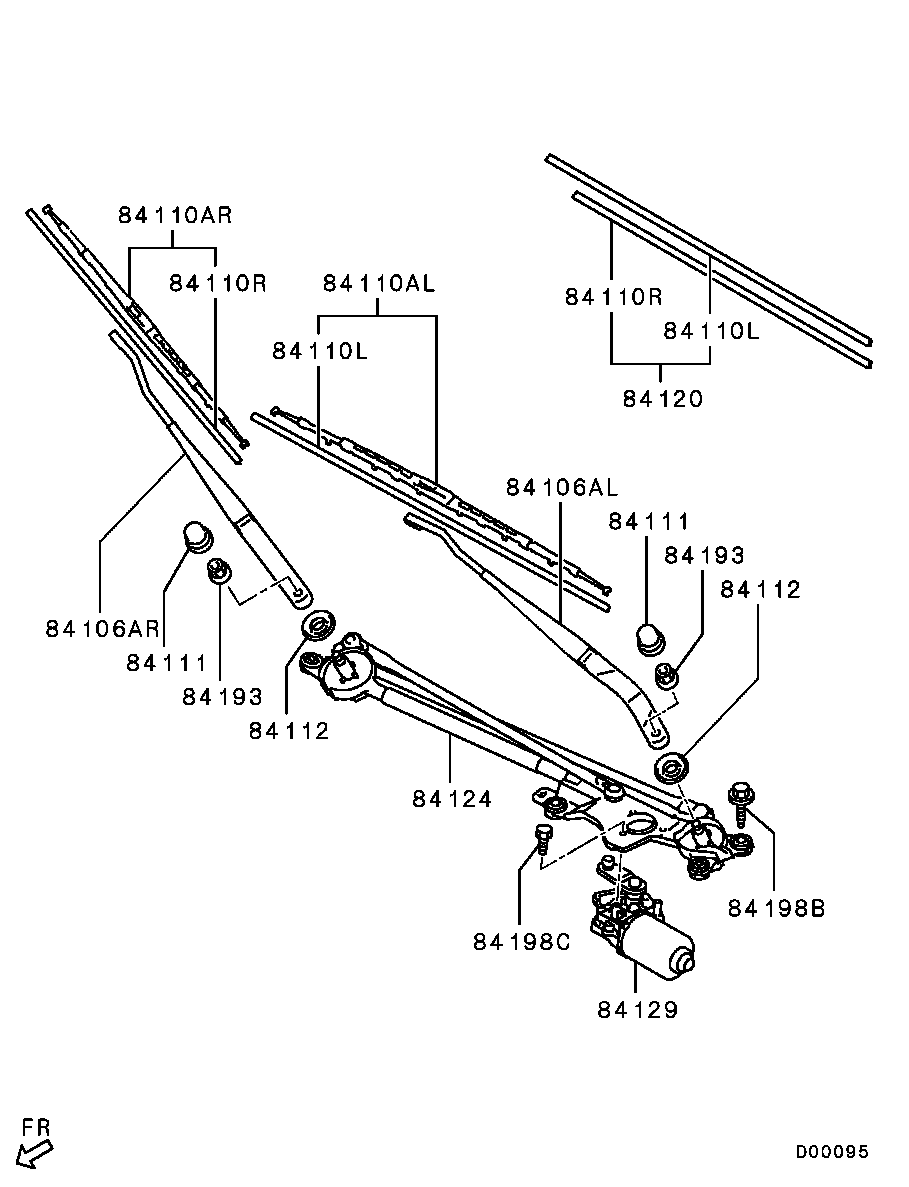 84110AR
84110R
84110AL
84110L
84110R
84110L
84120
84106AL
84111
84193
84112
84106AR
84111
84193
84112
84124
84198B
84198C
84129
FR
D00095