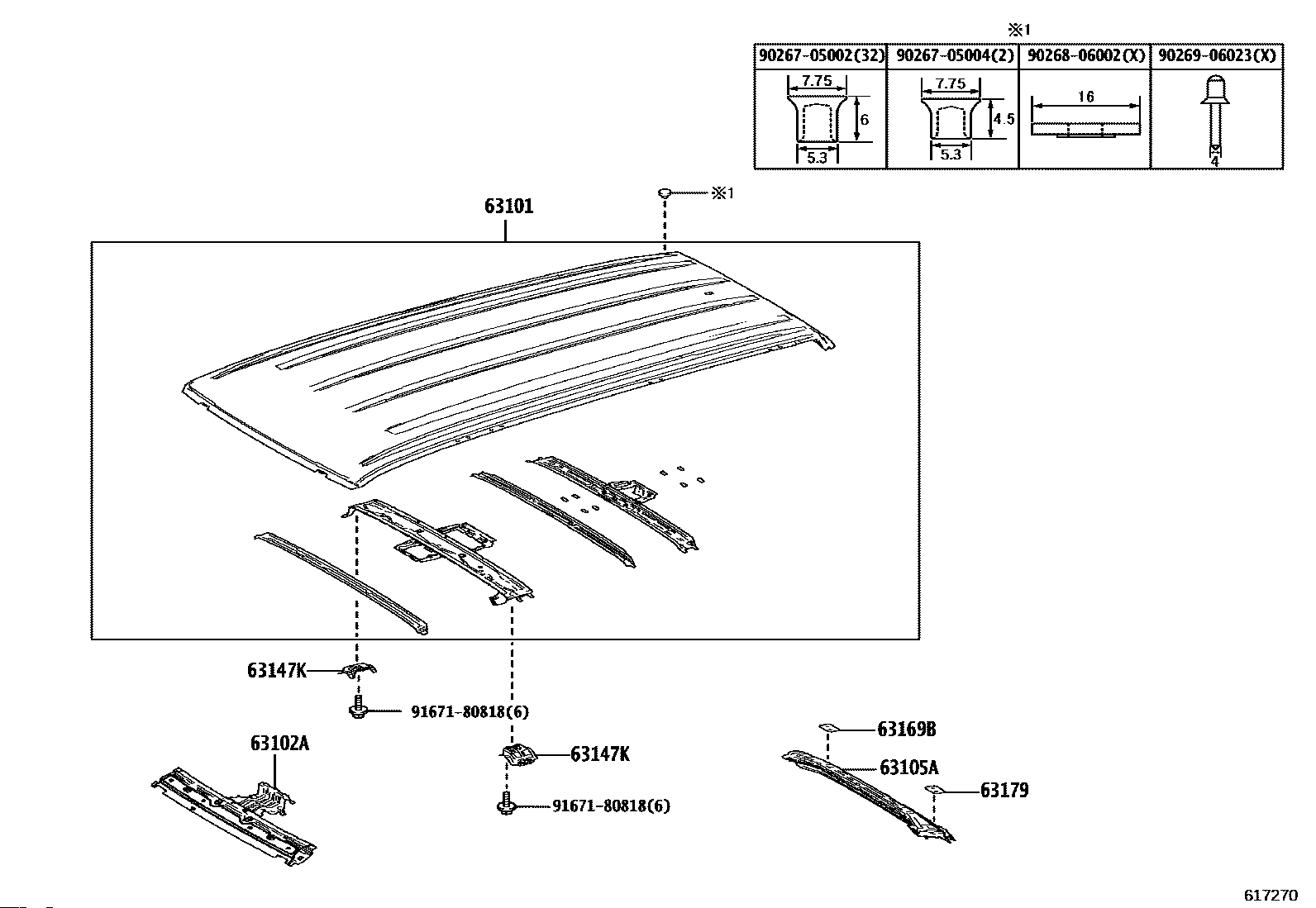 ※1

| 90267-05002(32) | 90267-05004(2) | 90268-06002(X) | 90269-06023(X) |
|---|---|---|---|
| 7.75 6 5.3 | 7.75 4.5 5.3 | 16 | 4 |

63101

※1

63147K

91671-80818(6)

63102A

63147K

91671-80818(6)

63169B

63105A

63179

617270