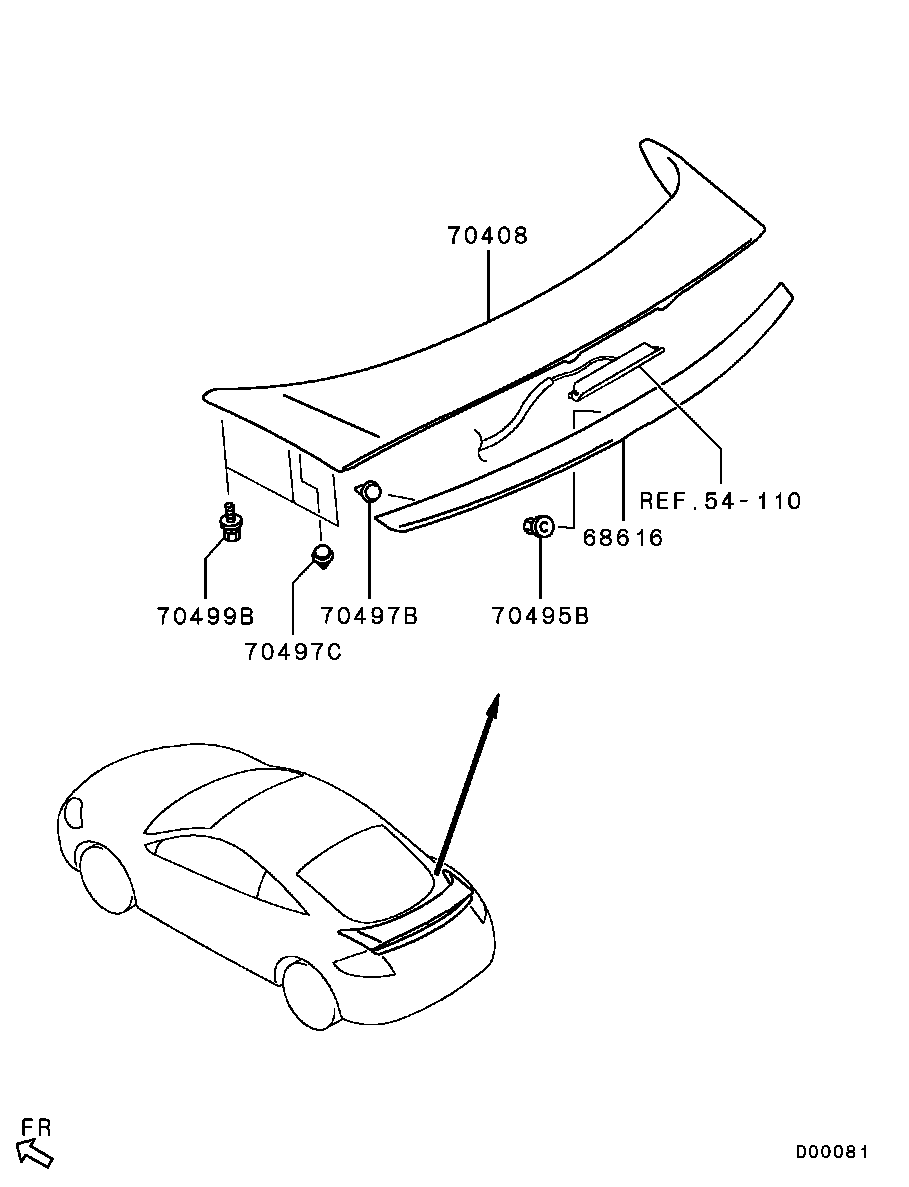 70408

REF.54-110

68616

70499B

70497B

70495B

70497C

FR

D00081