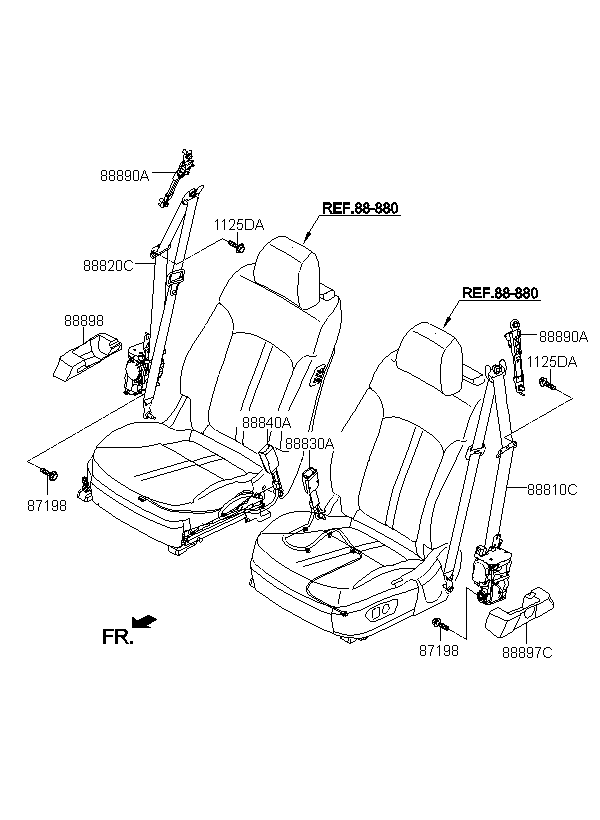 88890A
REF.88-880
1125DA
88820C
REF.88-880
88898
88890A
1125DA
88840A
88830A
87198
88810C
FR.
87198
88897C