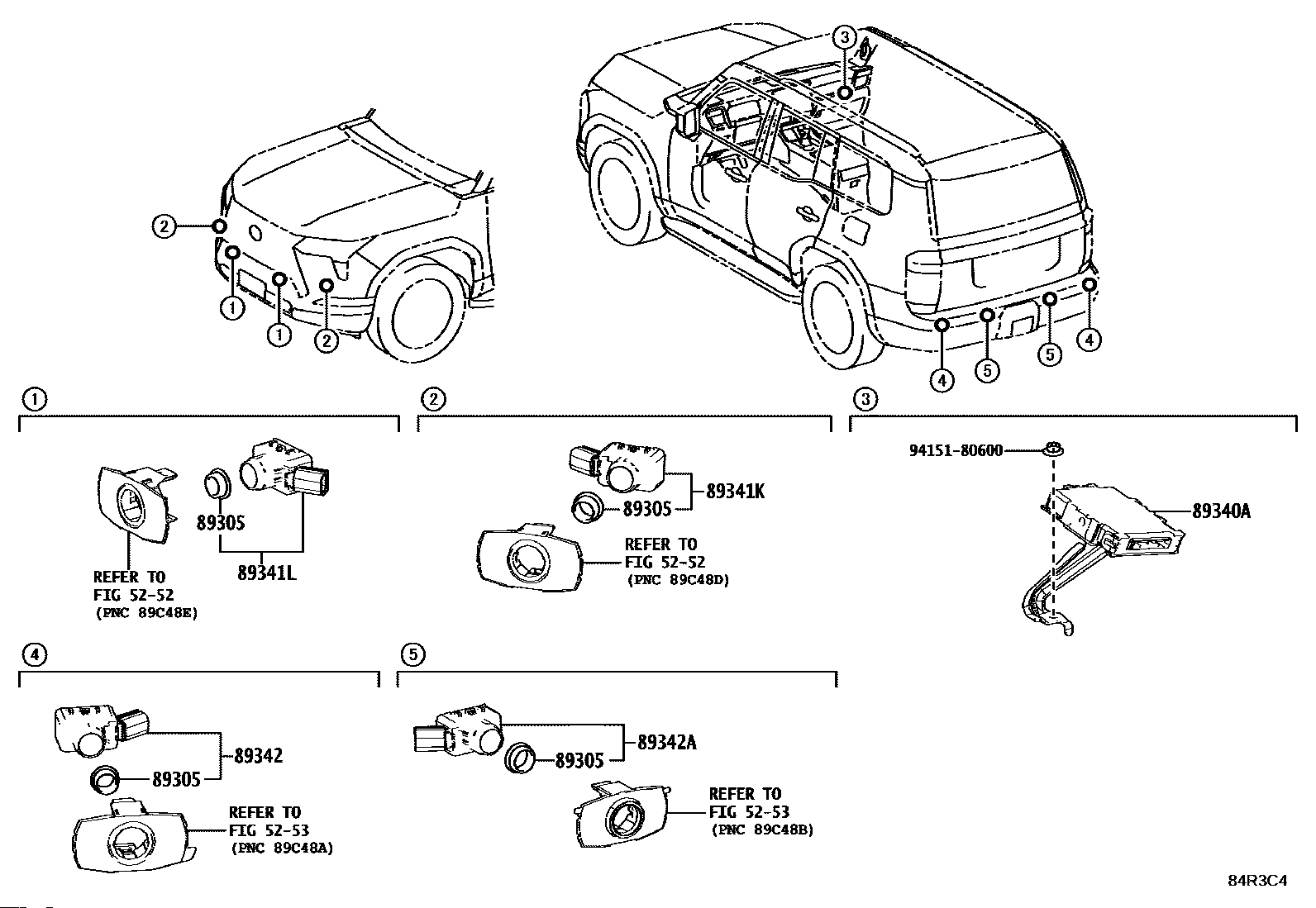 2
1
1
2
3
4
5
5
4

1
89305
89341L
REFER TO
FIG 52-52
(PNC 89C48E)

2
89341K
89305
REFER TO
FIG 52-52
(PNC 89C48D)

3
94151-80600
89340A

4
89342
89305
REFER TO
FIG 52-53
(PNC 89C48A)

5
89342A
89305
REFER TO
FIG 52-53
(PNC 89C48B)

84R3C4