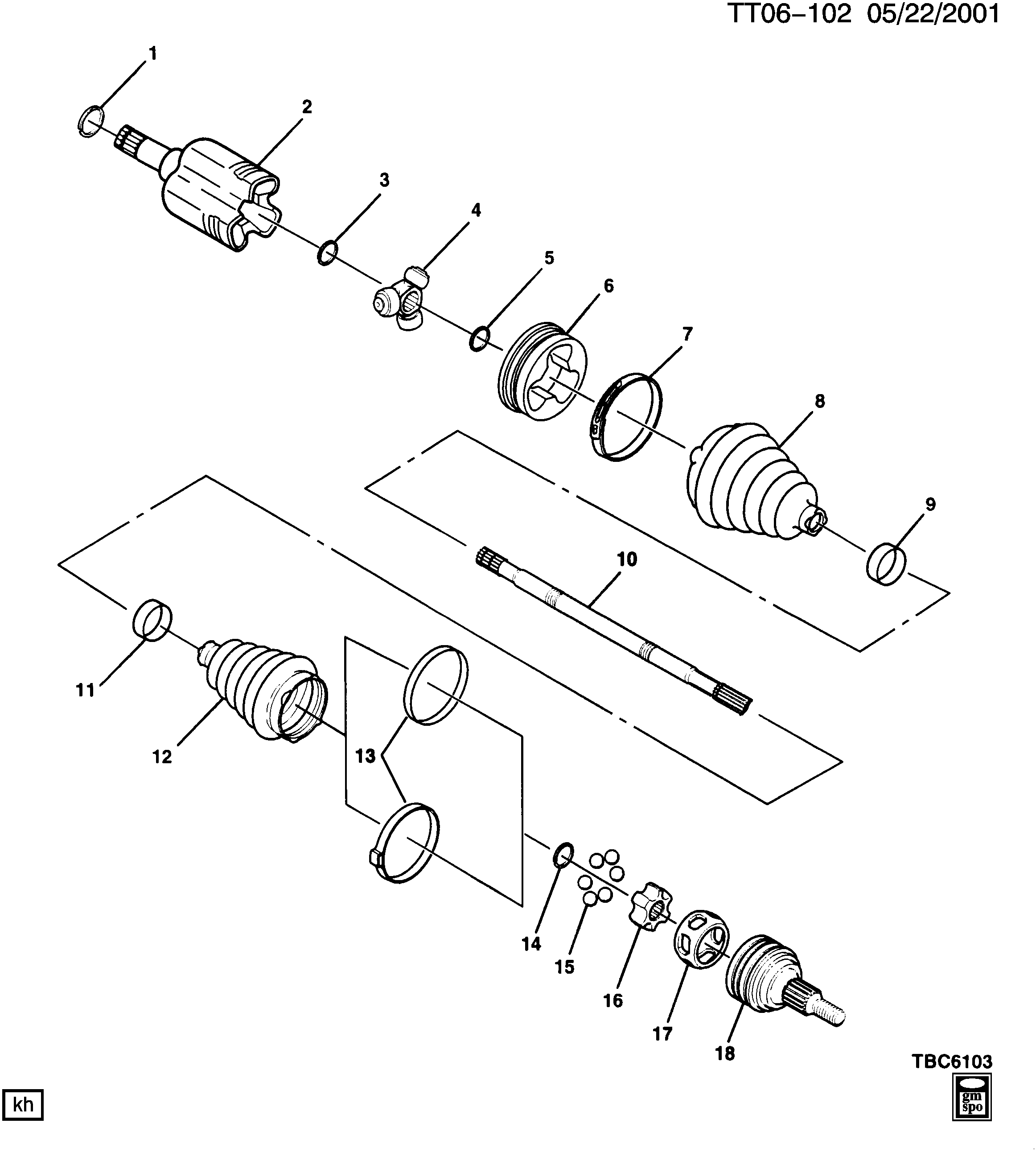 TT06-102 05/22/2001

1
2
3
4
5
6
7
8
9
10
11
12
13
14
15
16
17
18

TBC6103

kh

gm
spo