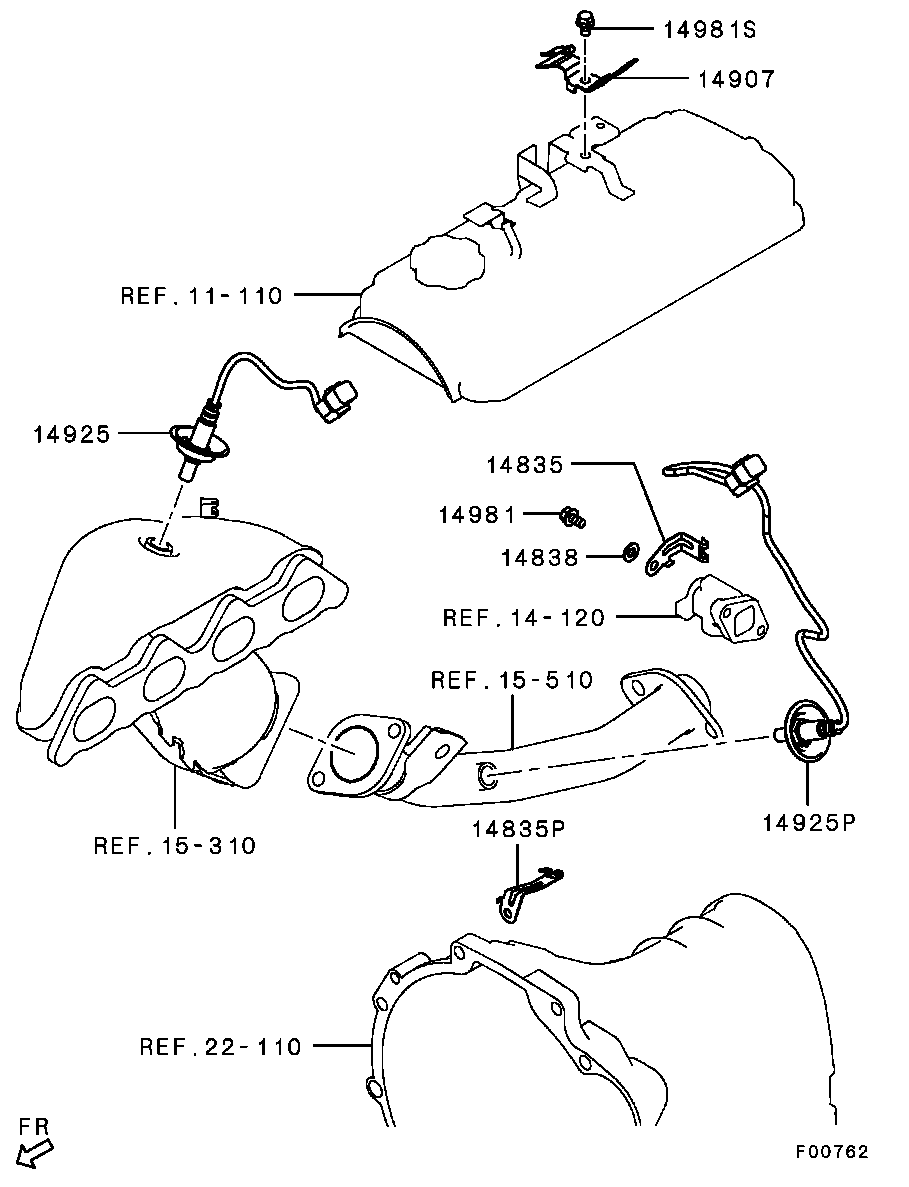 14981S
14907
REF.11-110
14925
14835
14981
14838
REF.14-120
REF.15-510
REF.15-310
14925P
14835P
REF.22-110
FR
F00762