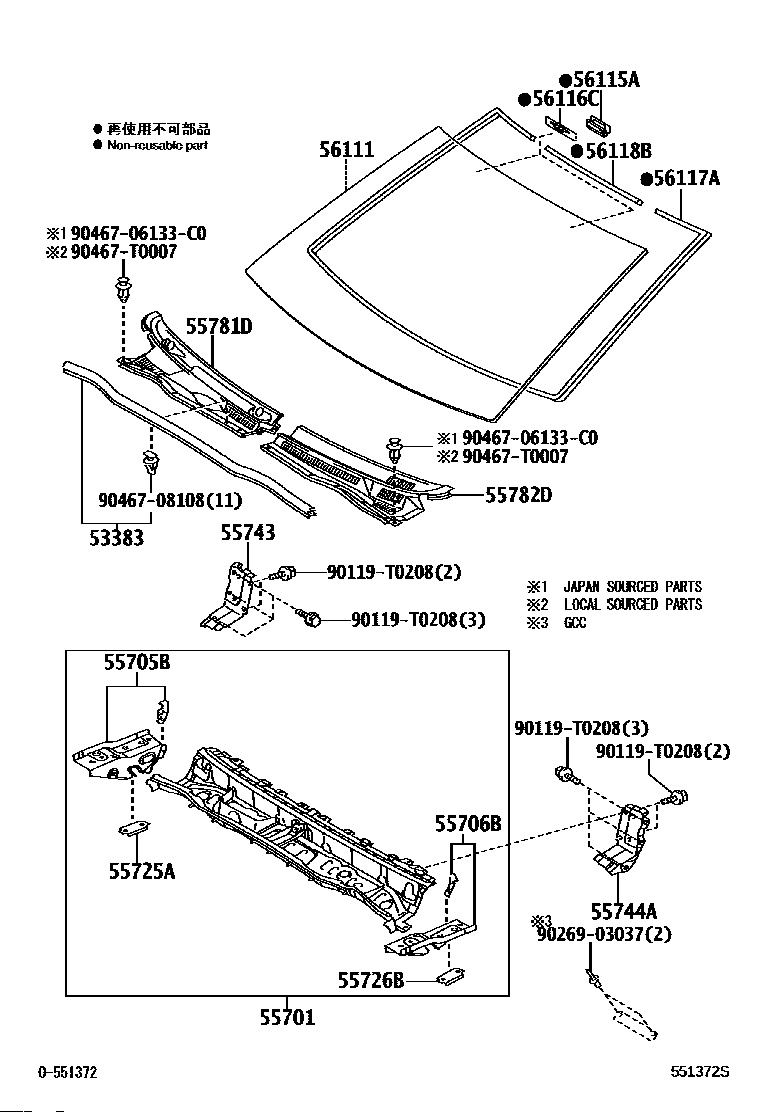 ●56115A
●56116C
● 再使用不可部品
● Non-reusable part
56111
●56118B
●56117A
※1 90467-06133-C0
※2 90467-T0007
55781D
※1 90467-06133-C0
※2 90467-T0007
55782D
90467-08108(11)
53383
55743
90119-T0208(2)
90119-T0208(3)
※1 JAPAN SOURCED PARTS
※2 LOCAL SOURCED PARTS
※3 GCC
55705B
90119-T0208(3)
90119-T0208(2)
55706B
55725A
55744A
※3
90269-03037(2)
55726B
55701
0-551372
551372S