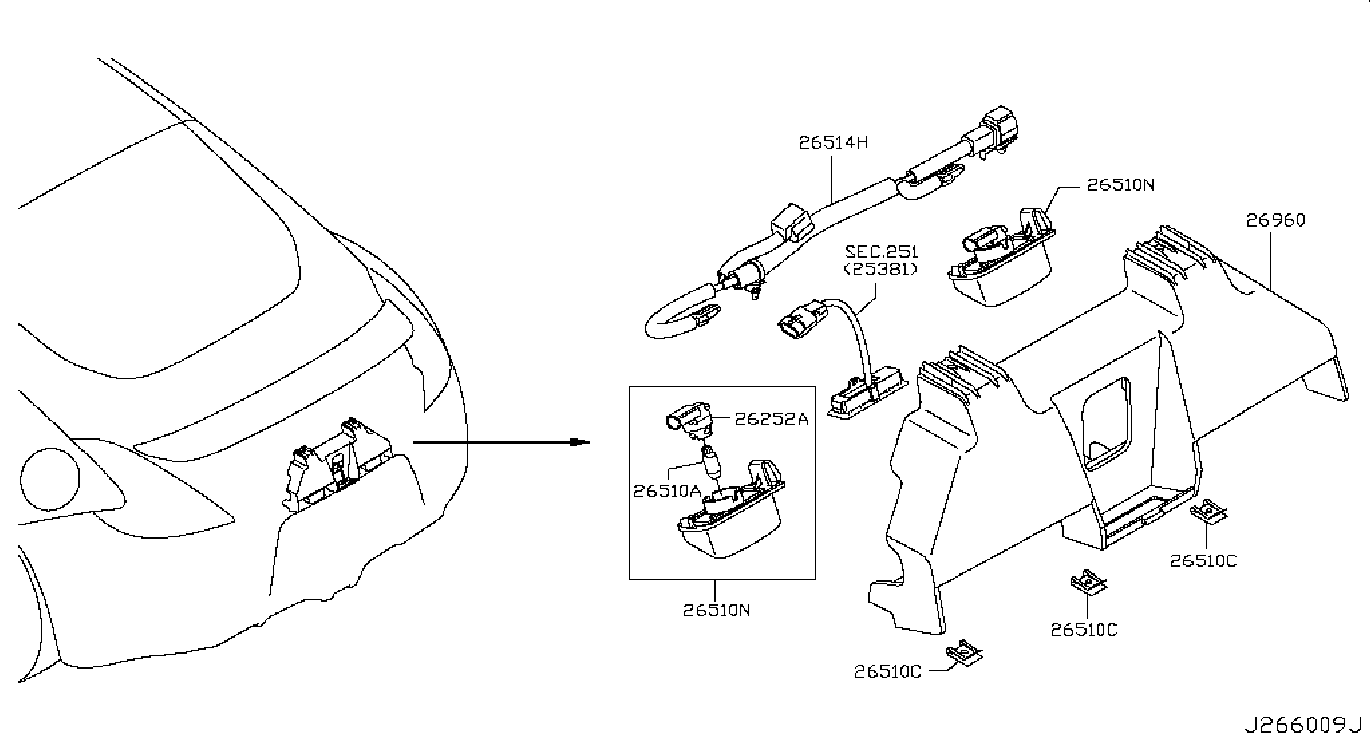 26514H
26510N
26960
SEC.251
(25381)
26252A
26510A
26510N
26510C
26510C
26510C
J266009J