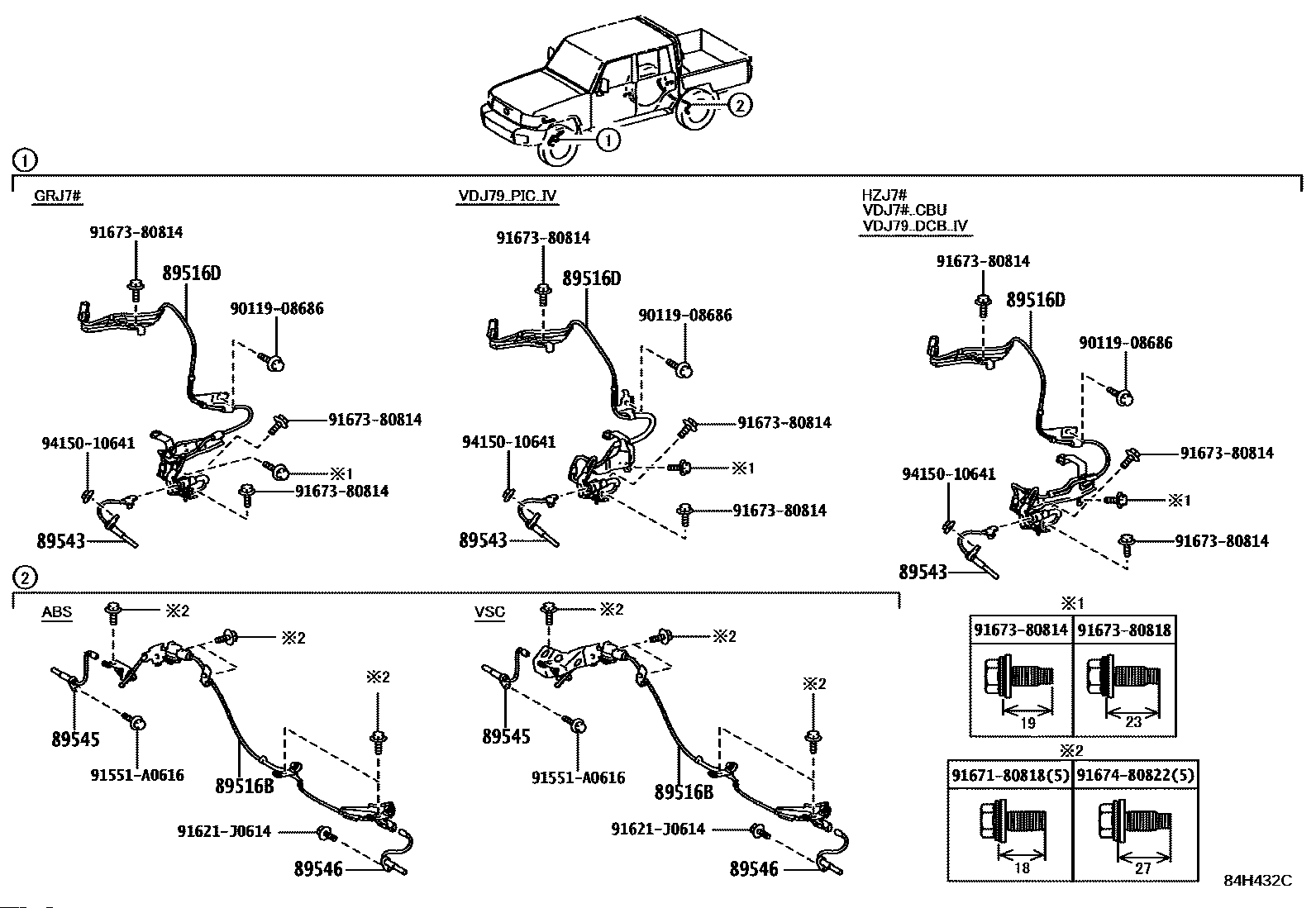 2
1
1
GRJ7#
91673-80814
89516D
90119-08686
91673-80814
94150-10641
※1
91673-80814
89543

VDJ79..PIC..IV
91673-80814
89516D
90119-08686
91673-80814
94150-10641
※1
91673-80814
89543

HZJ7#
VDJ7#..CBU
VDJ79..DCB..IV
91673-80814
89516D
90119-08686
91673-80814
94150-10641
※1
91673-80814
89543

2
ABS
※2
※2
※2
89545
91551-A0616
89516B
91621-J0614
89546

VSC
※2
※2
※2
89545
91551-A0616
89516B
91621-J0614
89546

※1
| 91673-80814 | 91673-80818 |
|---|---|
| 19 | 23 |

※2
| 91671-80818(5) | 91674-80822(5) |
|---|---|
| 18 | 27 |

84H432C