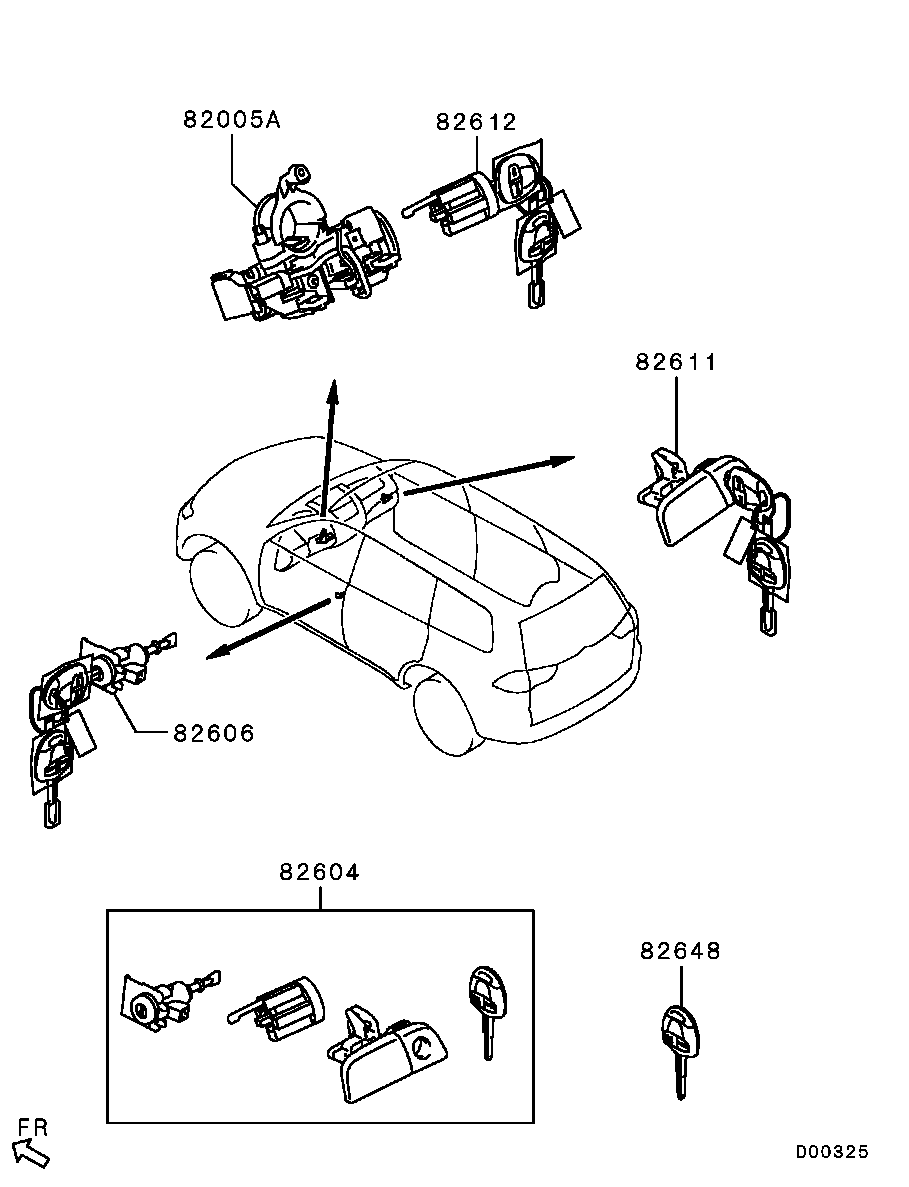 82005A
82612
82611
82606
82604
82648
FR
D00325