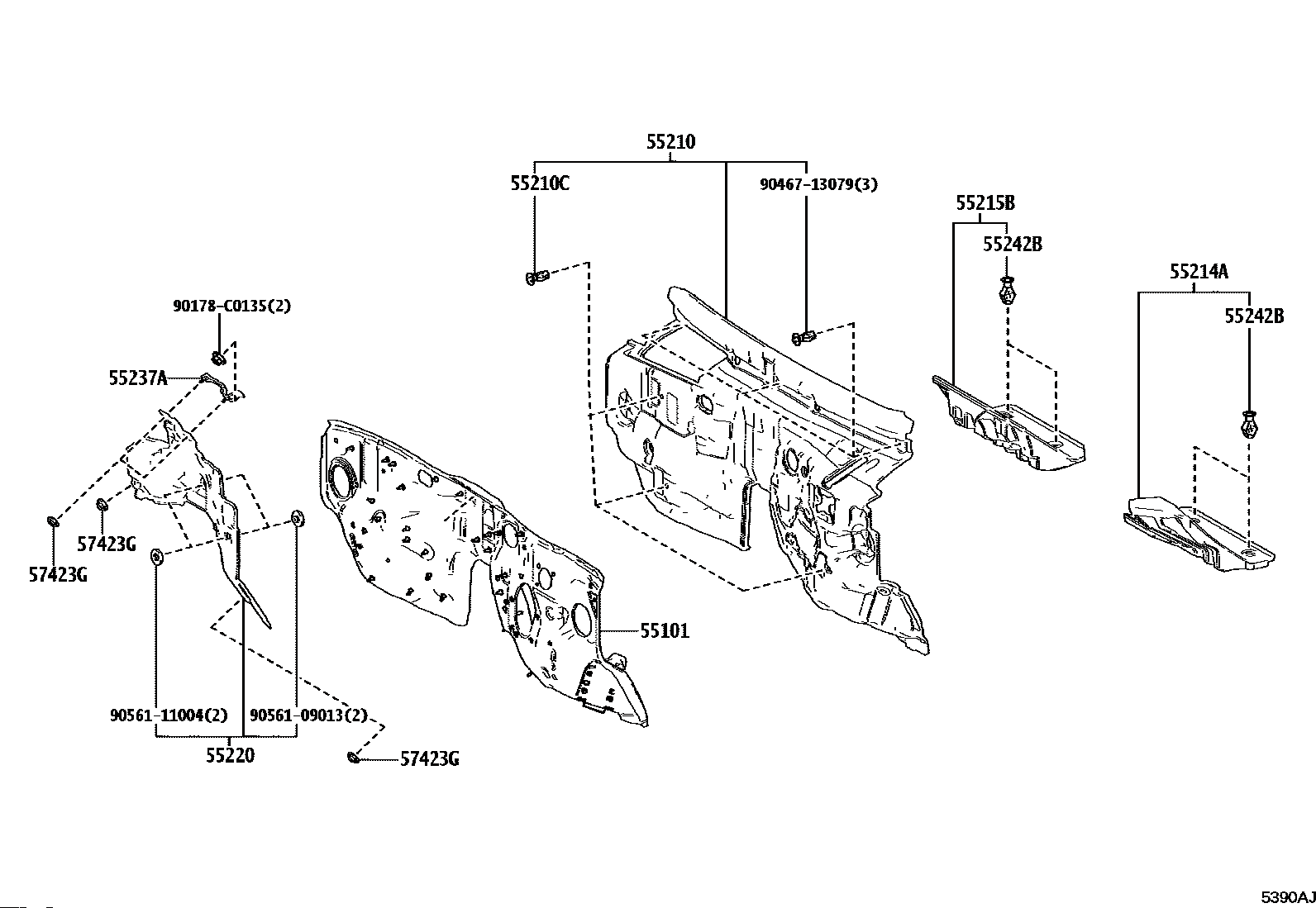 55210
55210C
90467-13079(3)
55215B
55242B
55214A
55242B
90178-C0135(2)
55237A
57423G
57423G
55101
90561-11004(2)
90561-09013(2)
55220
57423G
5390AJ