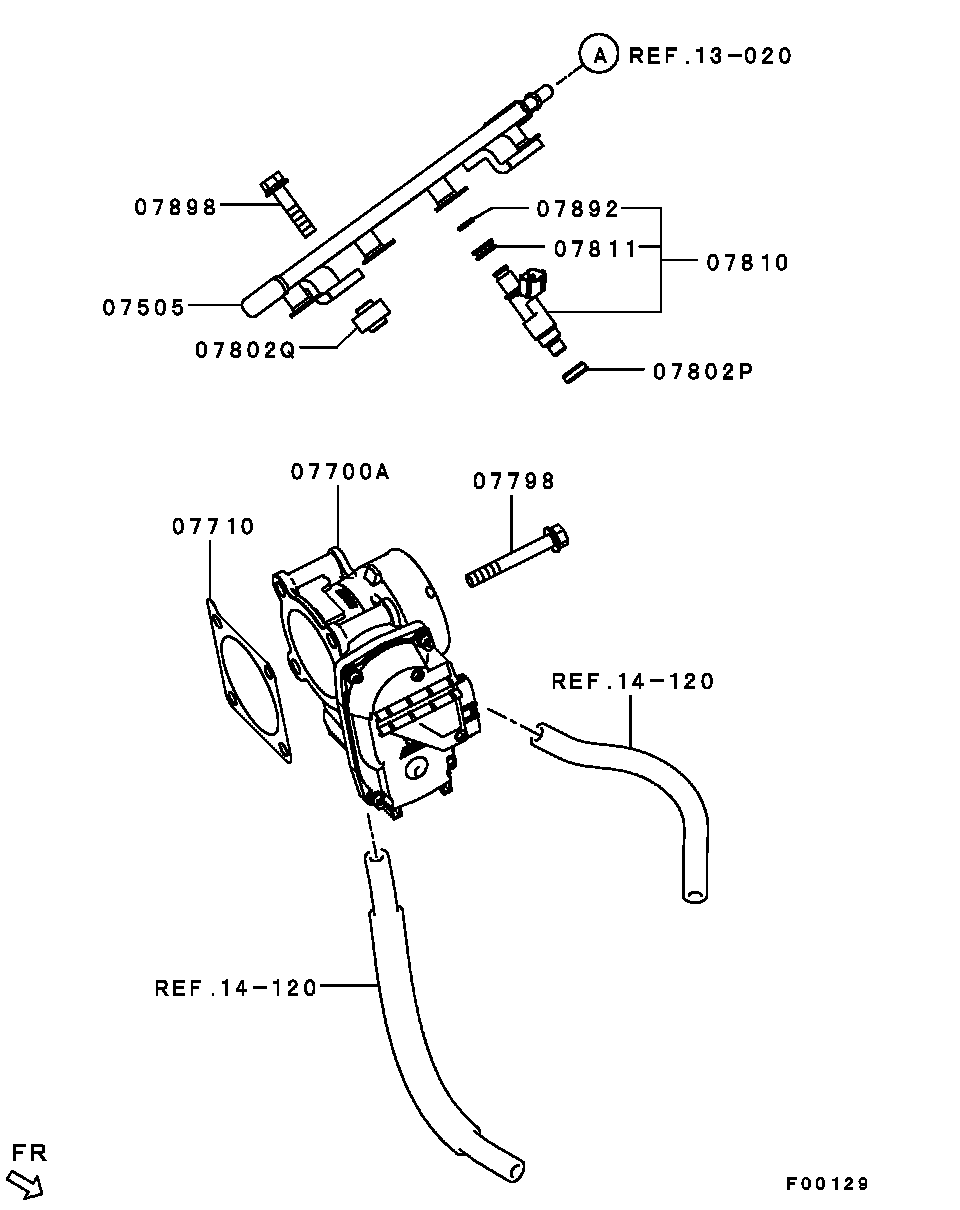 A REF.13-020

07898

07892

07811

07810

07505

07802Q

07802P

07700A

07798

07710

REF.14-120

REF.14-120

FR

F00129