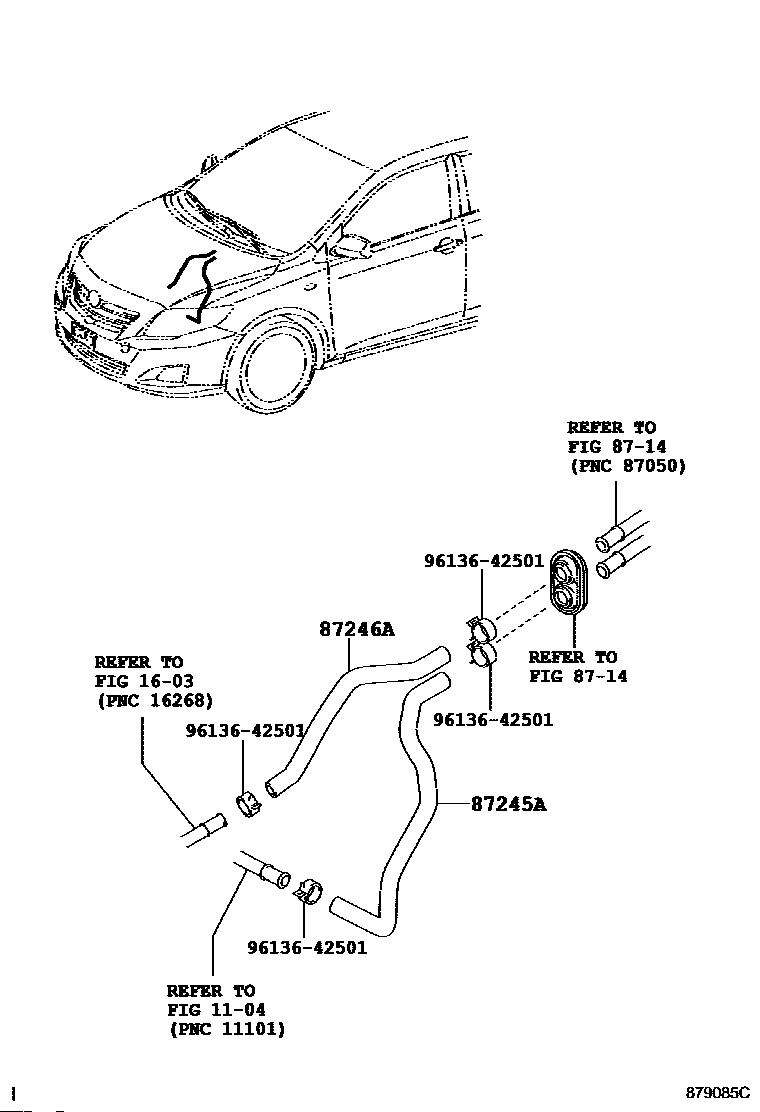 REFER TO
FIG 87-14
(PNC 87050)

96136-42501

87246A

REFER TO
FIG 87-14

REFER TO
FIG 16-03
(PNC 16268)

96136-42501

96136-42501

87245A

96136-42501

REFER TO
FIG 11-04
(PNC 11101)

879085C