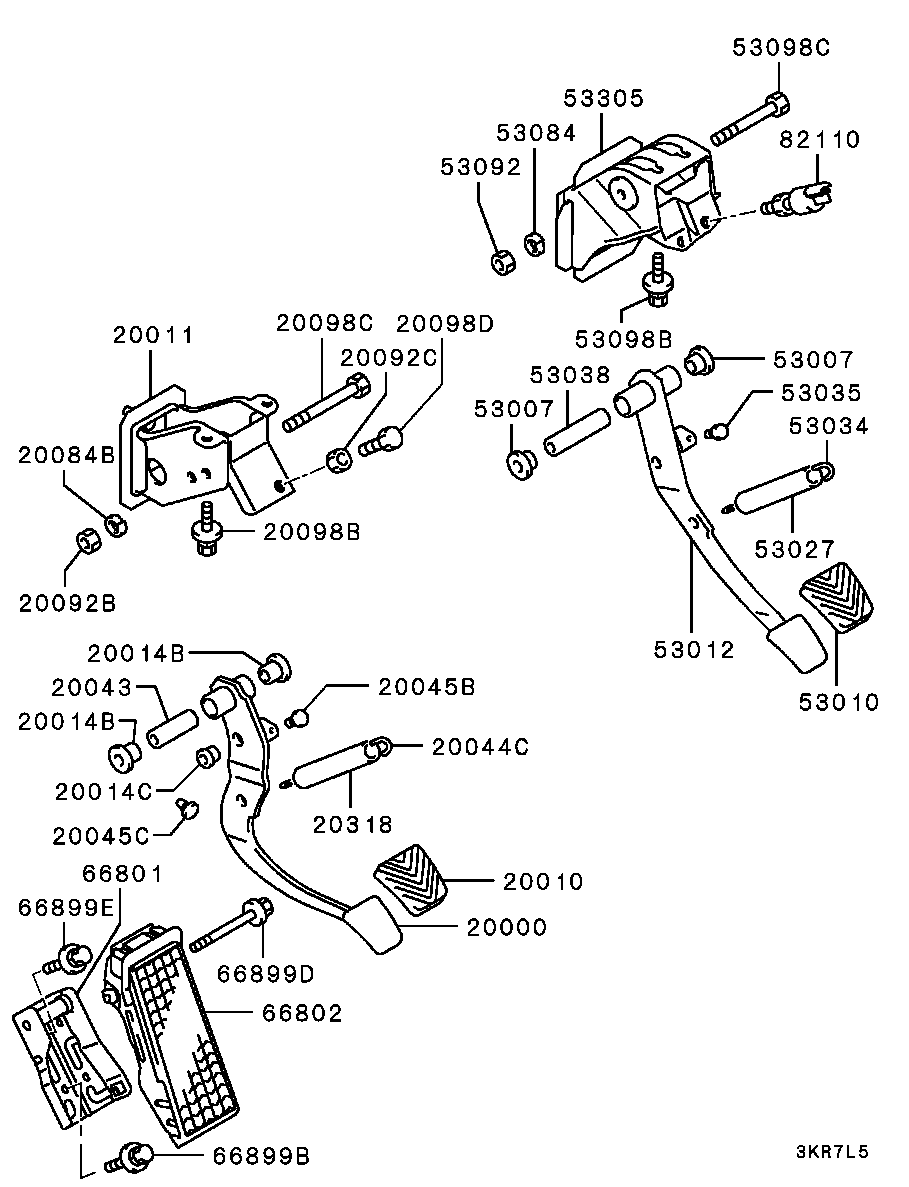 53098C
53305
53084
82110
53092
53098B
20011
20098C
20098D
20092C
53007
53038
53035
53007
53034
20084B
20098B
53027
20092B
53012
53010
20014B
20043
20045B
20014B
20044C
20014C
20318
20045C
66801
20010
66899E
20000
66899D
66802
66899B
3KR7L5