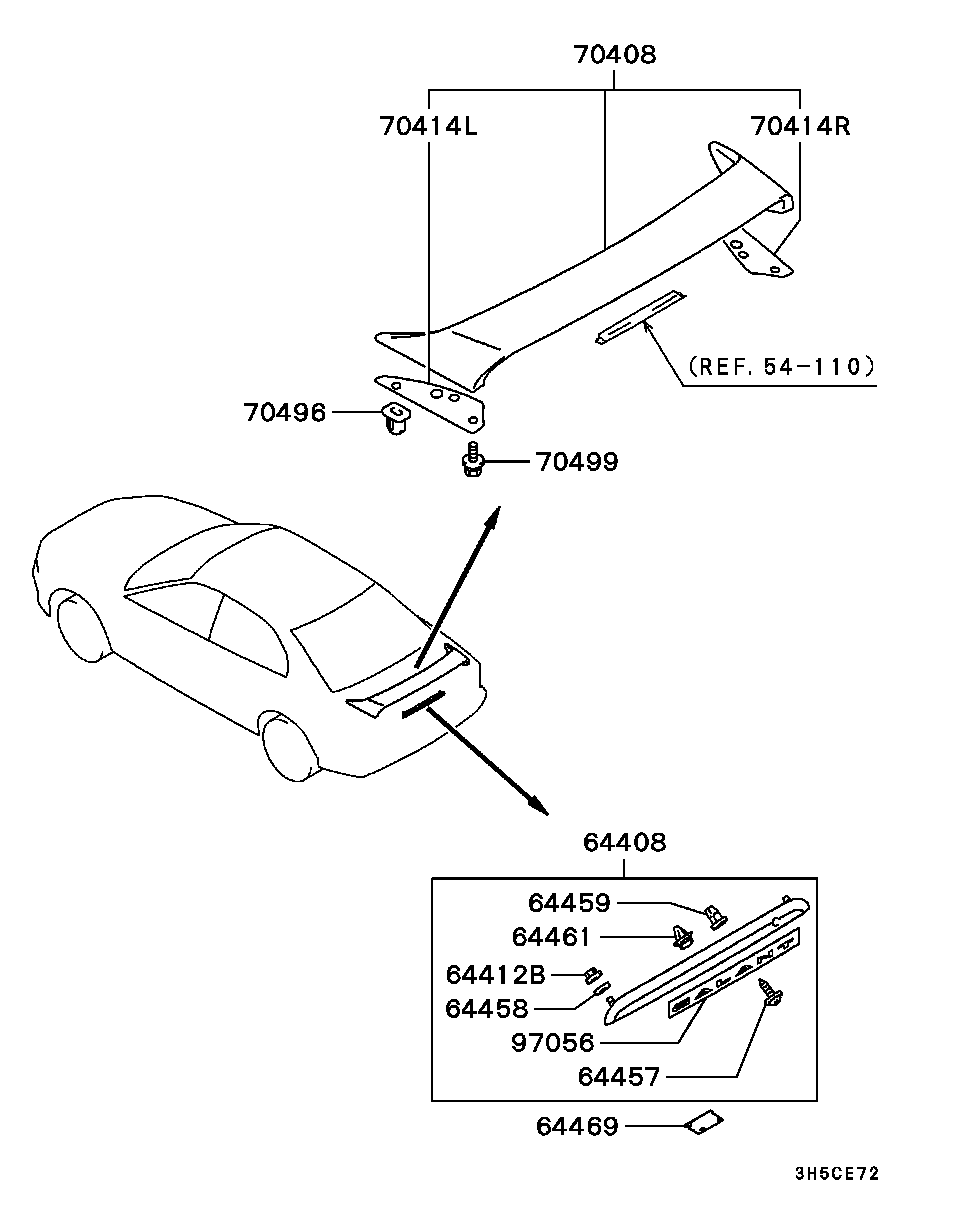 70408
70414L
70414R
(REF. 54-110)
70496
70499
64408
64459
64461
64412B
64458
97056
64457
64469
3H5CE72