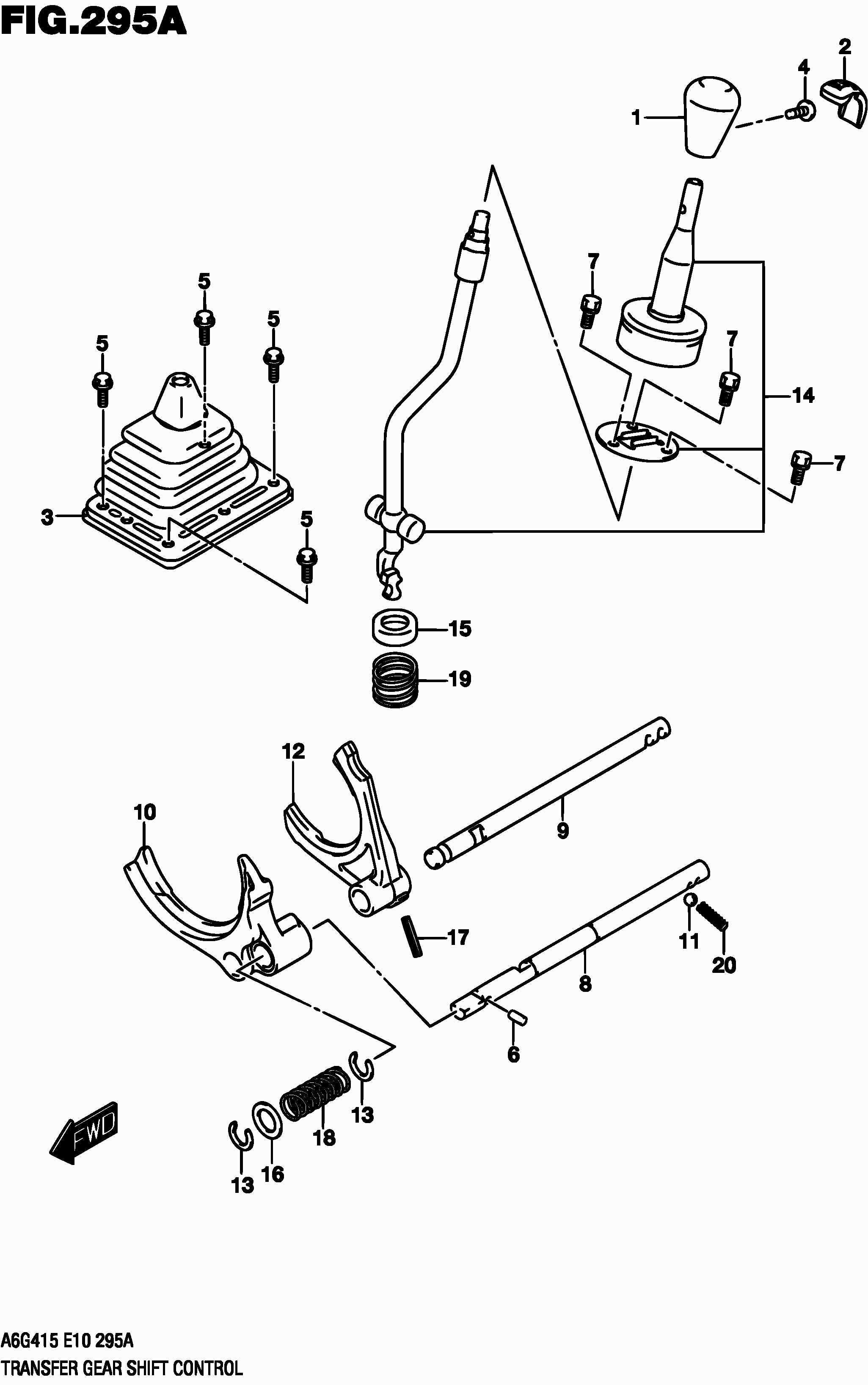 FIG.295A

2
4
1
7
5
5
5
7
14
7
3
5
15
19
12
10
9
17
11
20
8
6
13
18
13
16
FWD

A6G415 E10 295A
TRANSFER GEAR SHIFT CONTROL