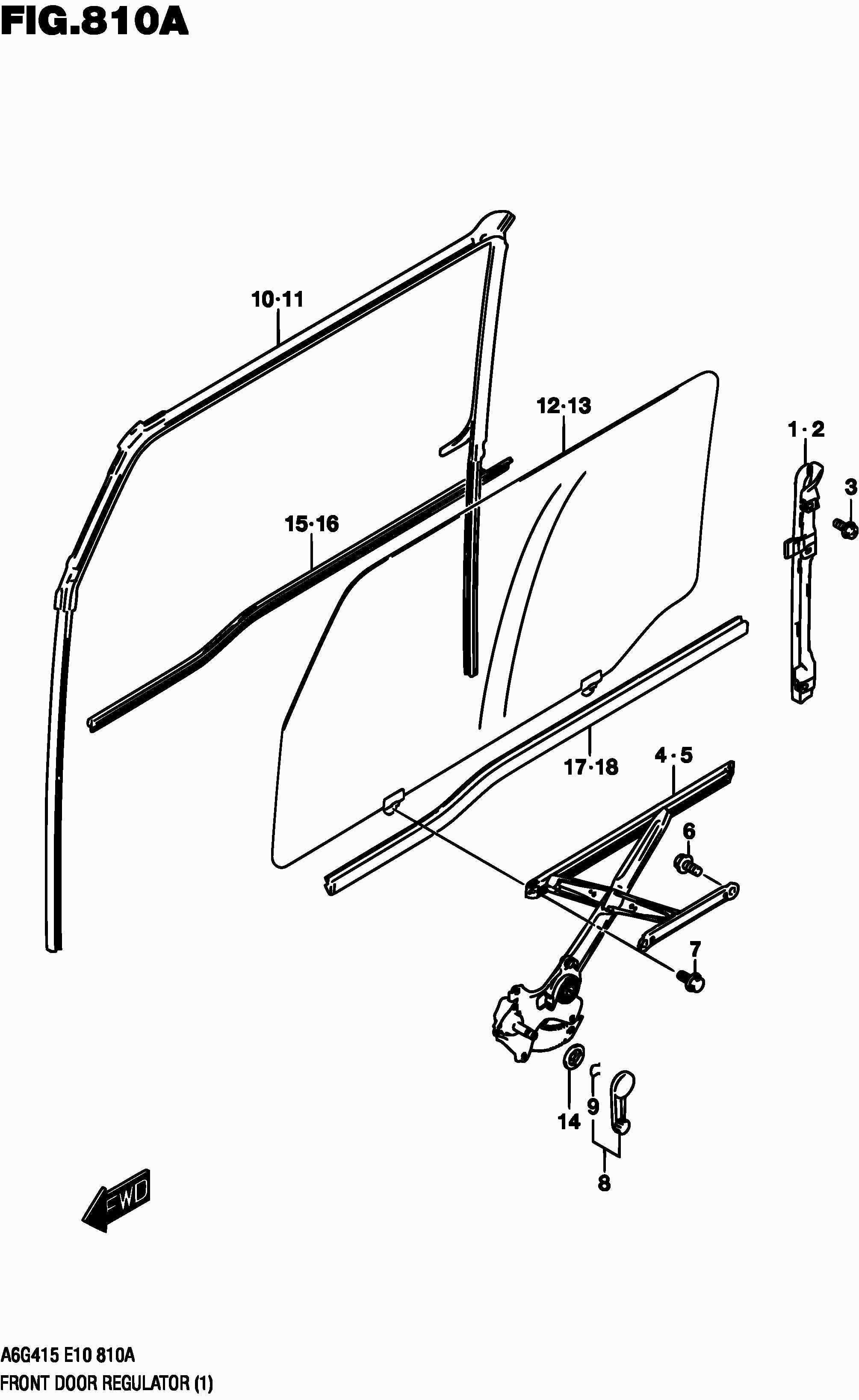 FIG.810A

10·11

12·13

1·2

3

15·16

17·18

4·5

6

7

14

9

8

FWD

A6G415 E10 810A
FRONT DOOR REGULATOR (1)