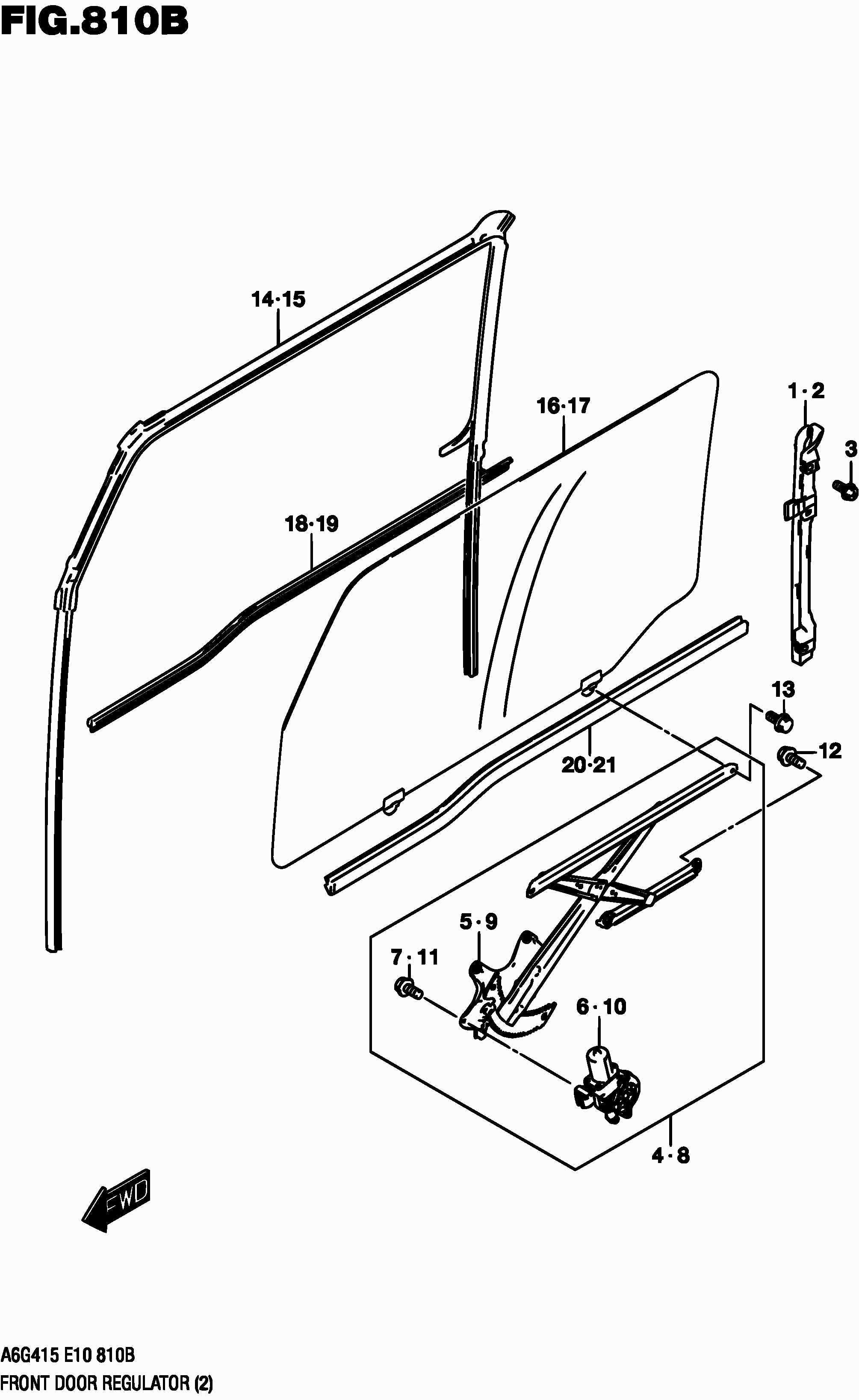 FIG.810B

14·15

16·17

1·2

3

18·19

13

12

20·21

5·9

7·11

6·10

4·8

FWD

A6G415 E10 810B
FRONT DOOR REGULATOR (2)