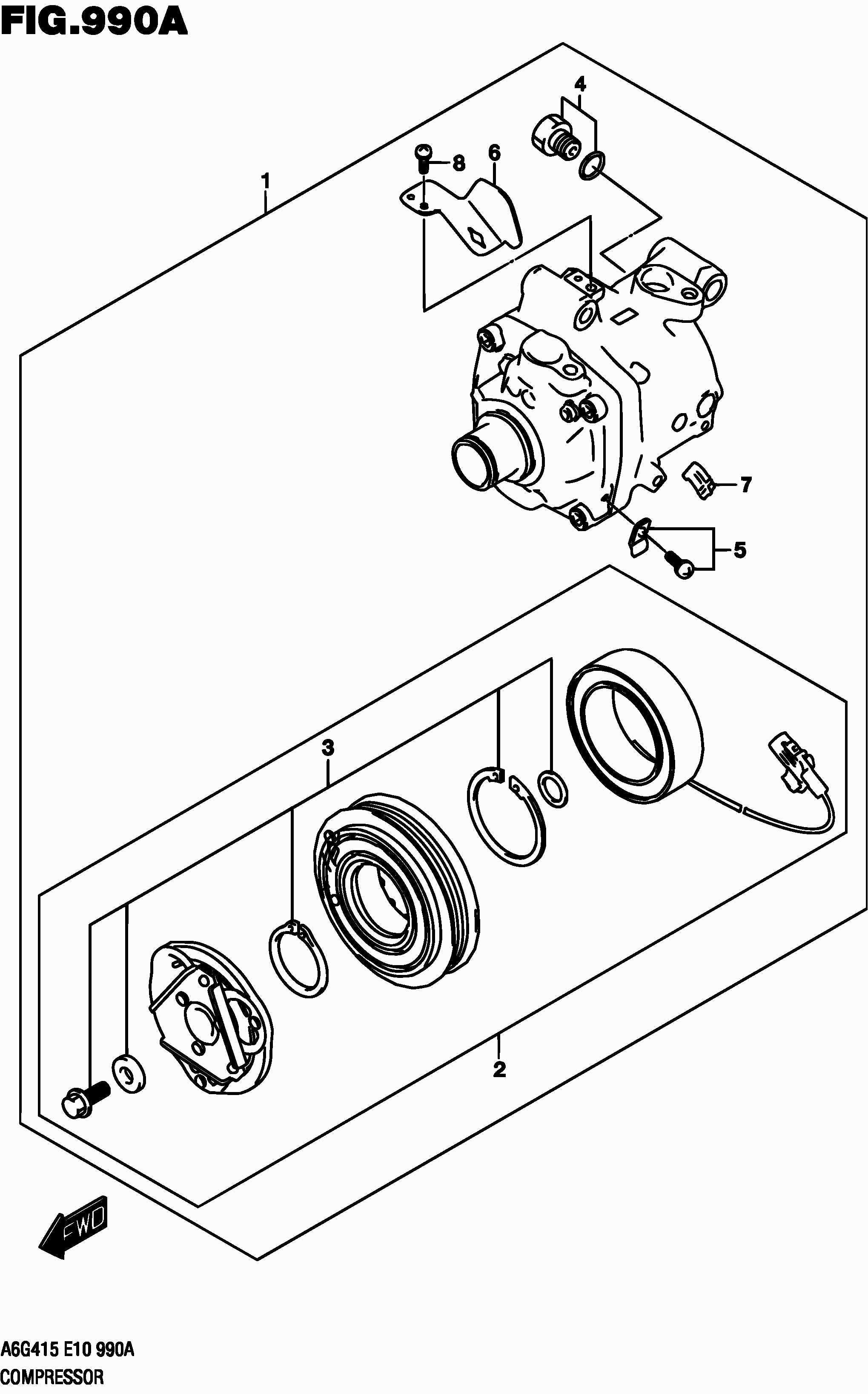 FIG.990A

4
8
6
1
7
5
3
2
FWD

A6G415 E10 990A
COMPRESSOR