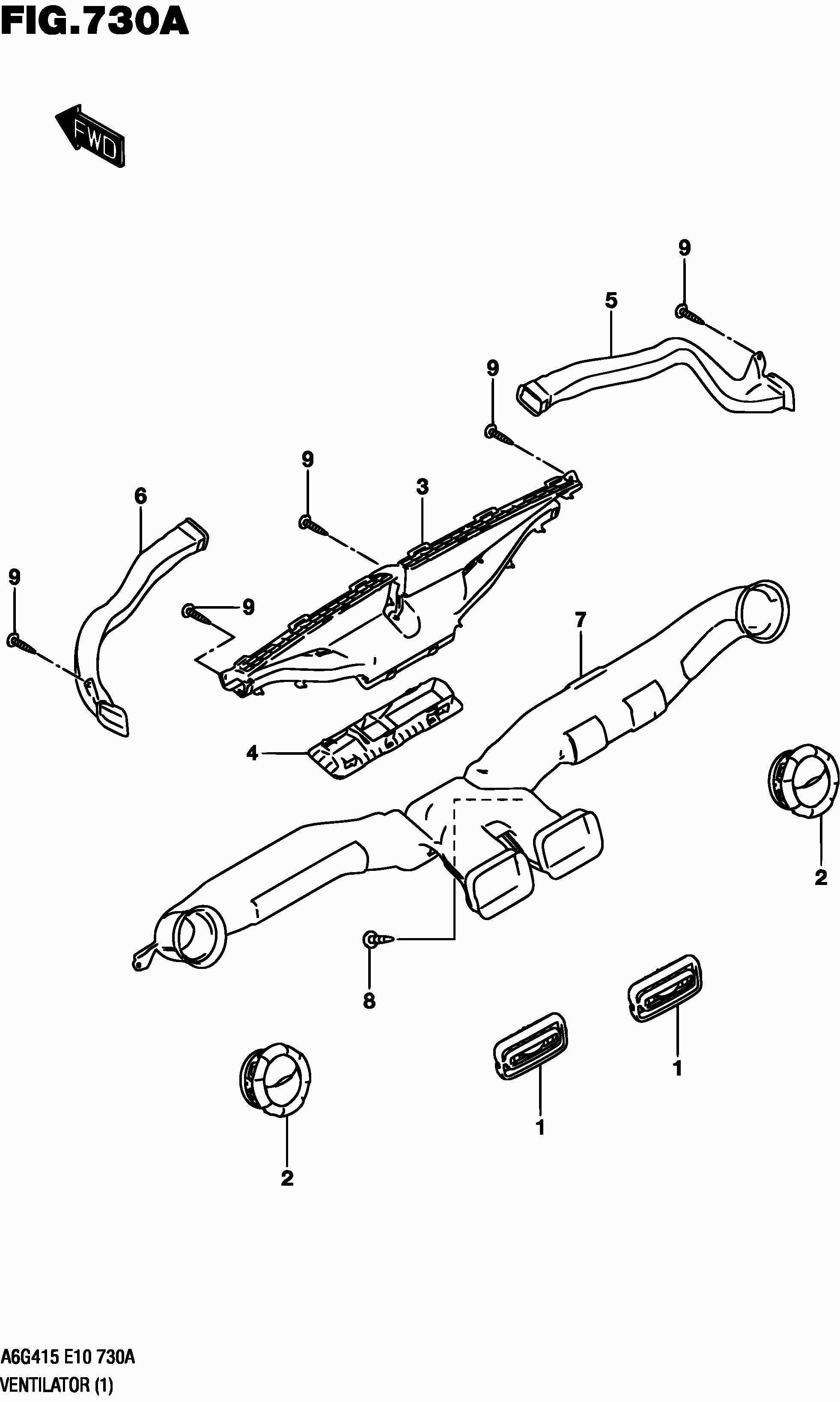 FIG.730A

FWD

9
5
9
9
3
6
9
9
7
4
2
8
1
1
2

A6G415 E10 730A
VENTILATOR (1)